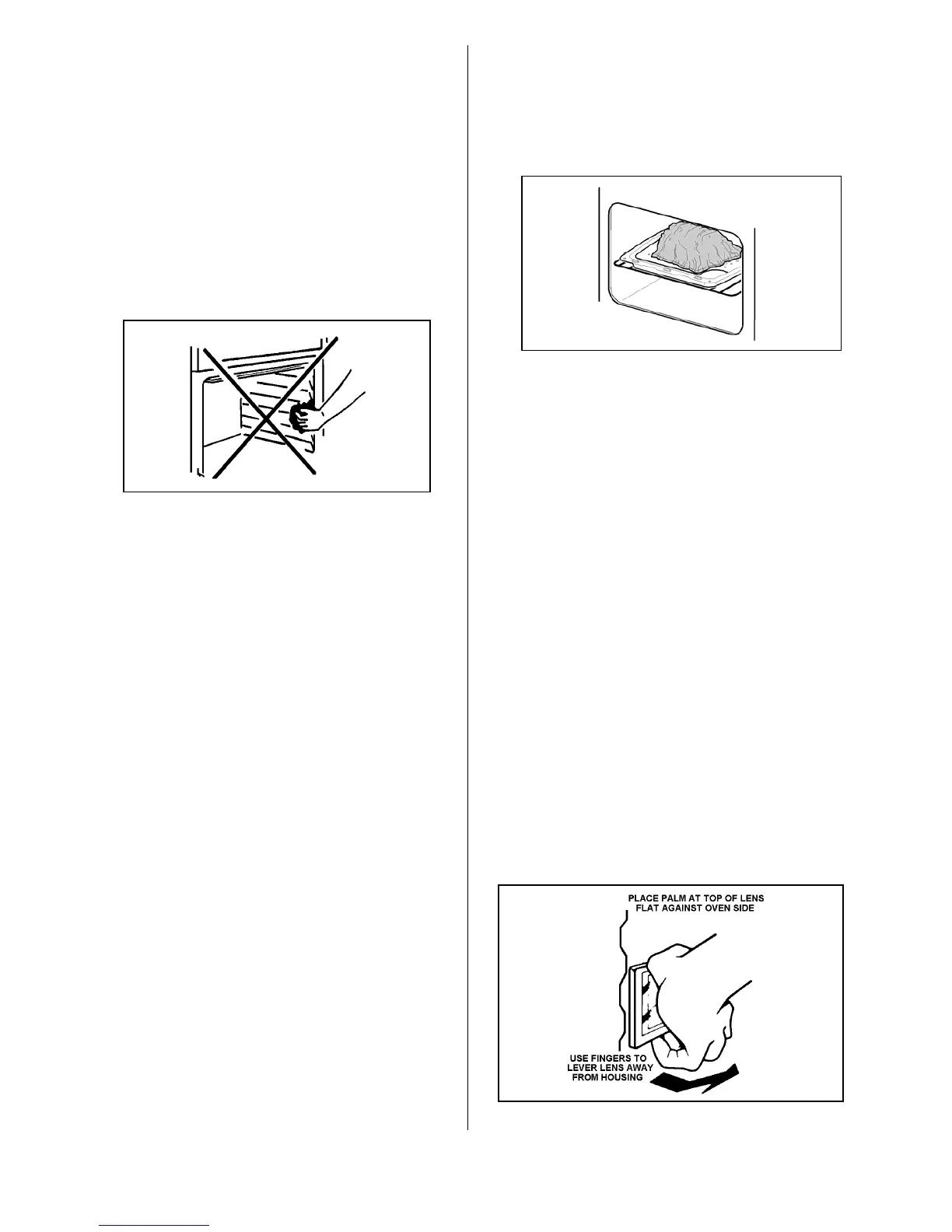 PLACE PALM AT TOP OF LENS FLAT AGAINST OVEN SIDE

USE FINGERS TO LEVER LENS AWAY FROM HOUSING