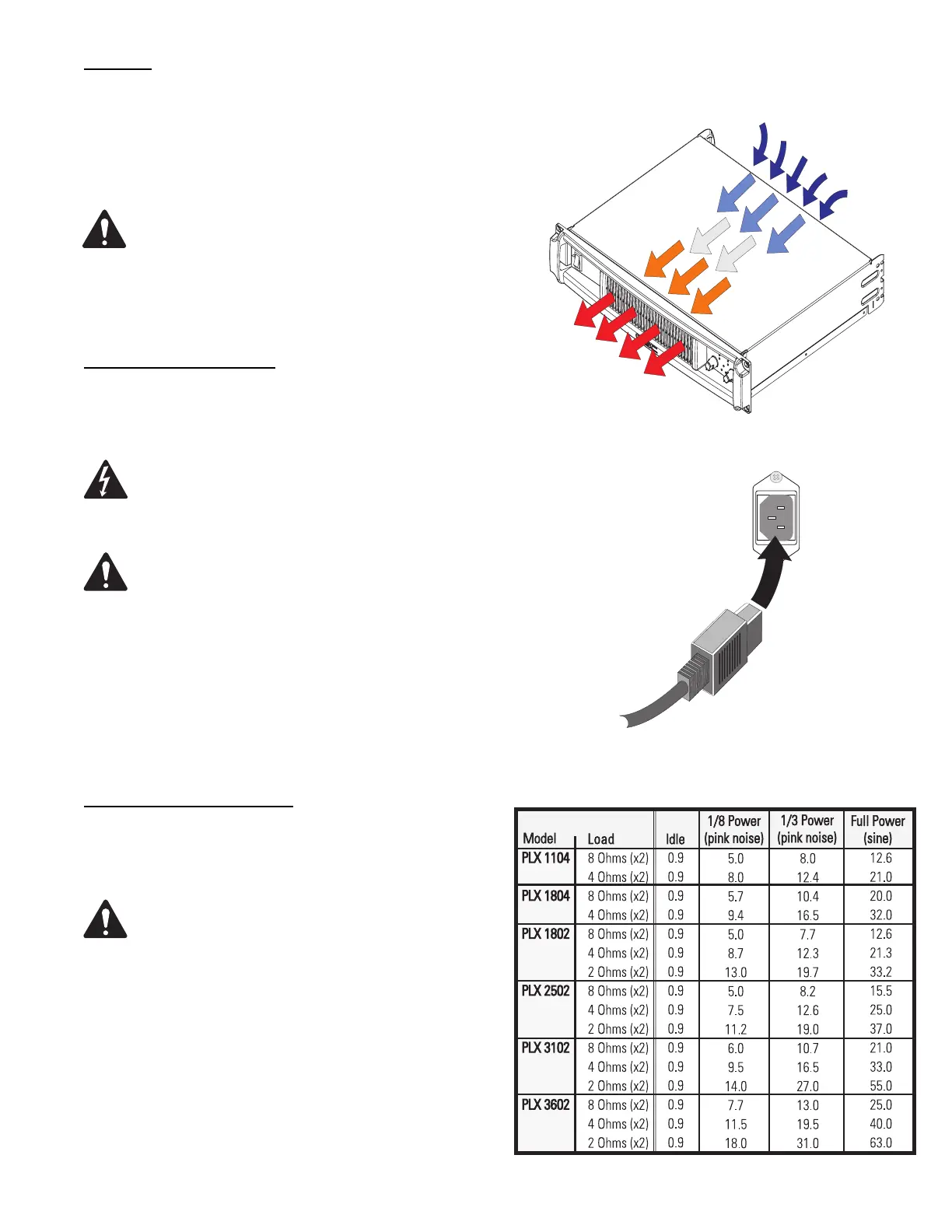 | Model | Load | Idle | 1/8 Power (pink noise) | 1/3 Power (pink noise) | Full Power (sine) |
|---|---|---|---|---|---|
| PLX 1104 | 8 Ohms (x2) | 0.9 | 5.0 | 8.0 | 12.6 |
| | 4 Ohms (x2) | 0.9 | 8.0 | 12.4 | 21.0 |
| PLX 1804 | 8 Ohms (x2) | 0.9 | 5.7 | 10.4 | 20.0 |
| | 4 Ohms (x2) | 0.9 | 9.4 | 16.5 | 32.0 |
| PLX 1802 | 8 Ohms (x2) | 0.9 | 5.0 | 7.7 | 12.6 |
| | 4 Ohms (x2) | 0.9 | 8.7 | 12.3 | 21.3 |
| | 2 Ohms (x2) | 0.9 | 13.0 | 19.7 | 33.2 |
| PLX 2502 | 8 Ohms (x2) | 0.9 | 5.0 | 8.2 | 15.5 |
| | 4 Ohms (x2) | 0.9 | 7.5 | 12.6 | 25.0 |
| | 2 Ohms (x2) | 0.9 | 11.2 | 19.0 | 37.0 |
| PLX 3102 | 8 Ohms (x2) | 0.9 | 6.0 | 10.7 | 21.0 |
| | 4 Ohms (x2) | 0.9 | 9.5 | 16.5 | 33.0 |
| | 2 Ohms (x2) | 0.9 | 14.0 | 27.0 | 55.0 |
| PLX 3602 | 8 Ohms (x2) | 0.9 | 7.7 | 13.0 | 25.0 |
| | 4 Ohms (x2) | 0.9 | 11.5 | 19.5 | 40.0 |
| | 2 Ohms (x2) | 0.9 | 18.0 | 31.0 | 63.0 |