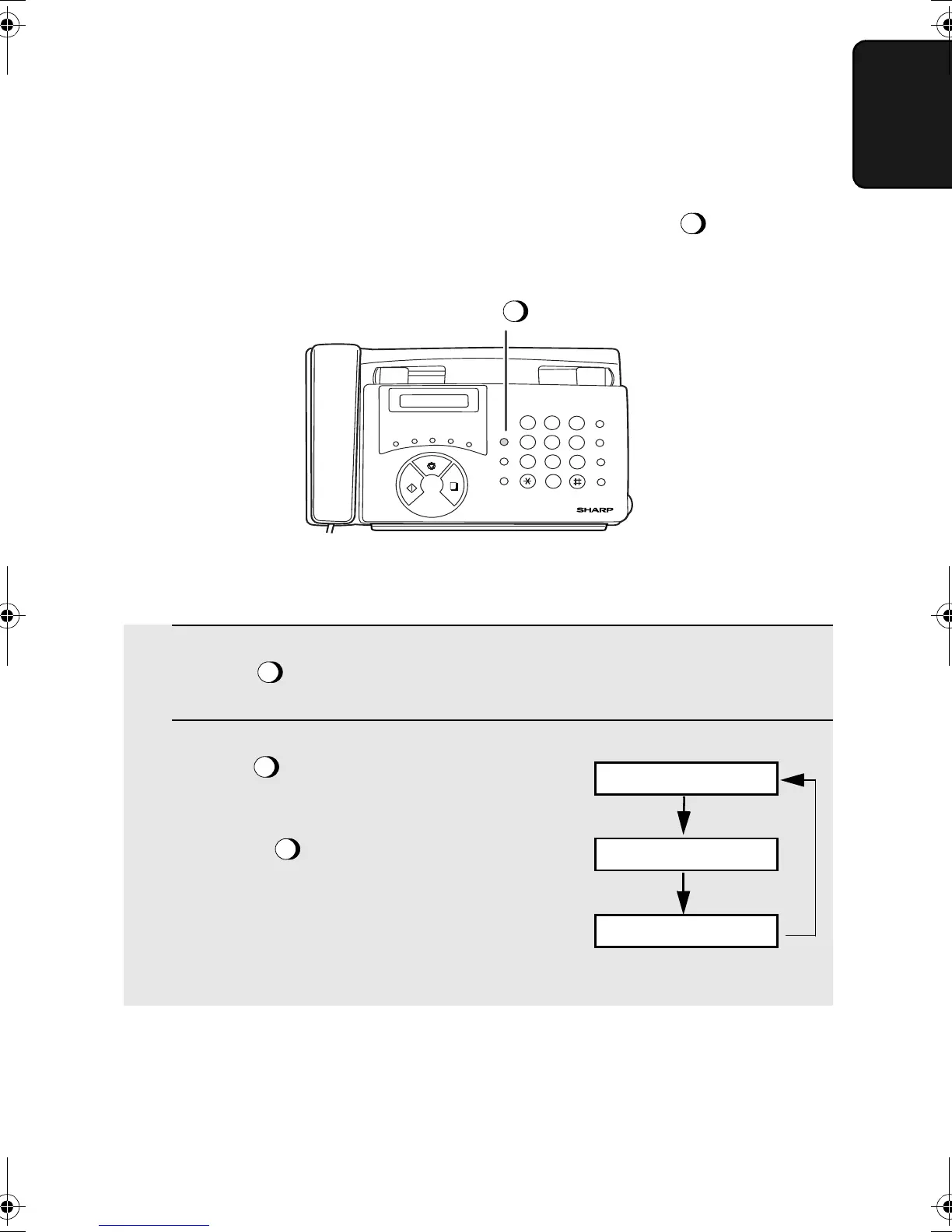 SHARP