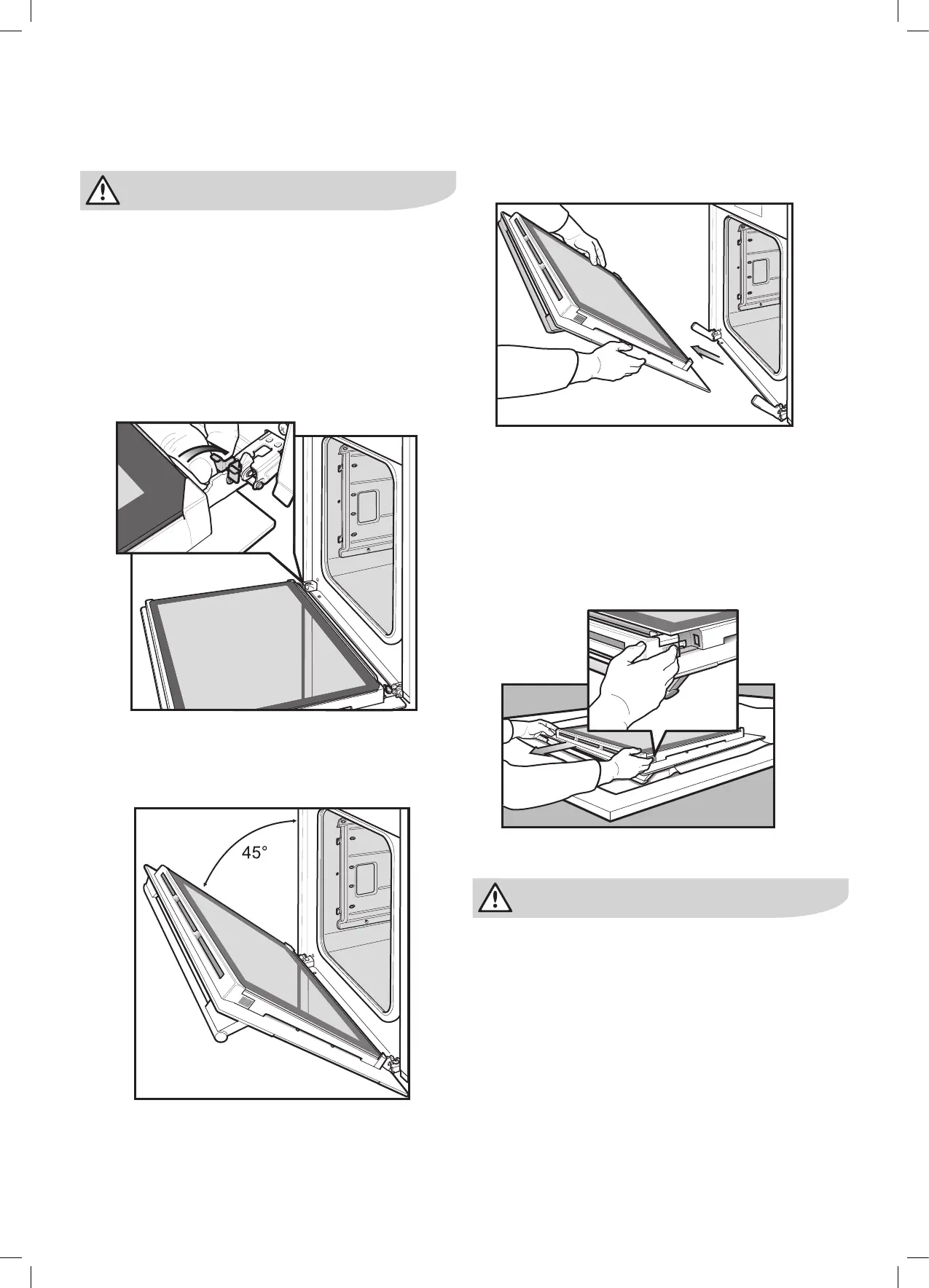 45°