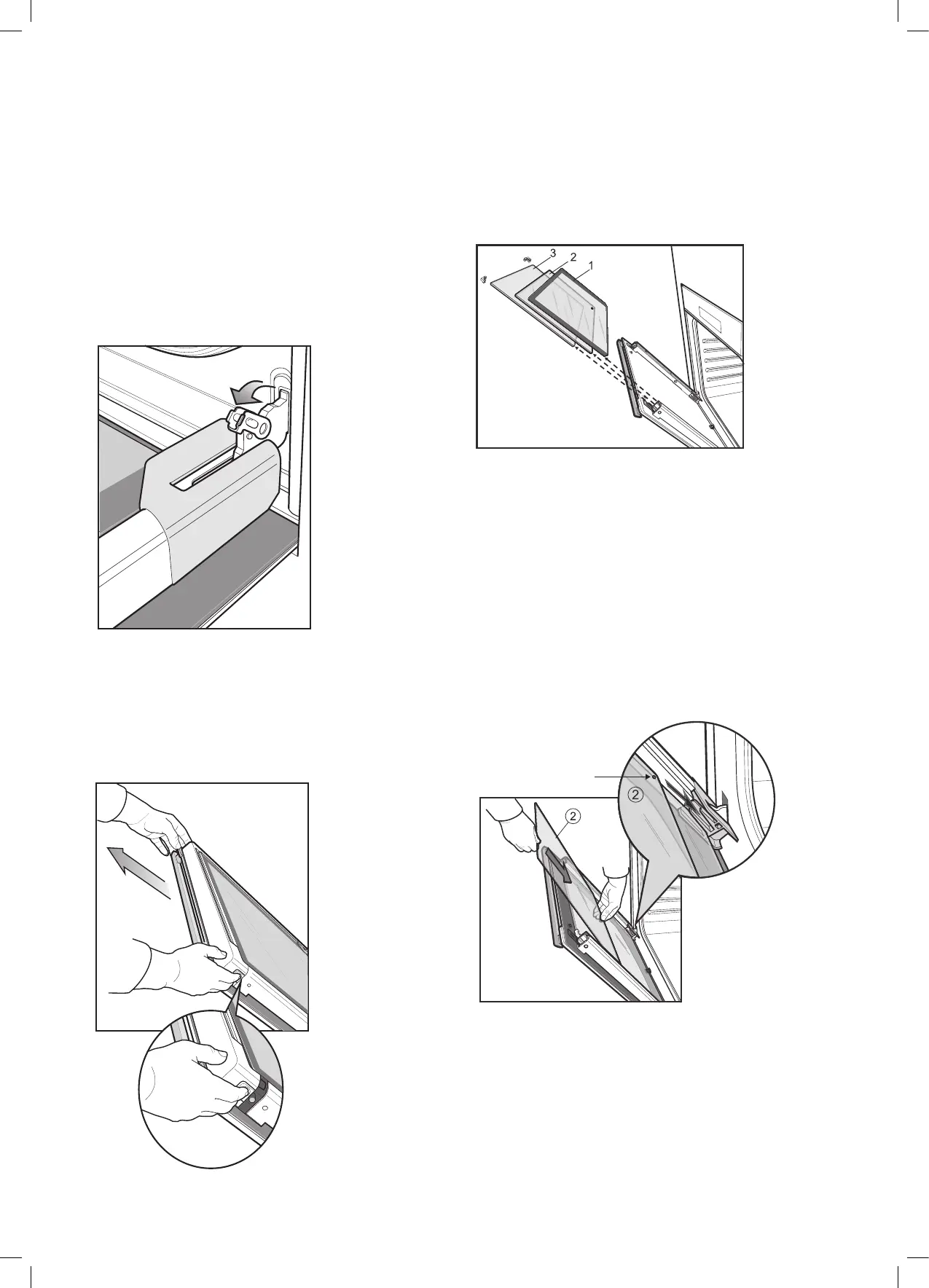 3
2
1

2

2