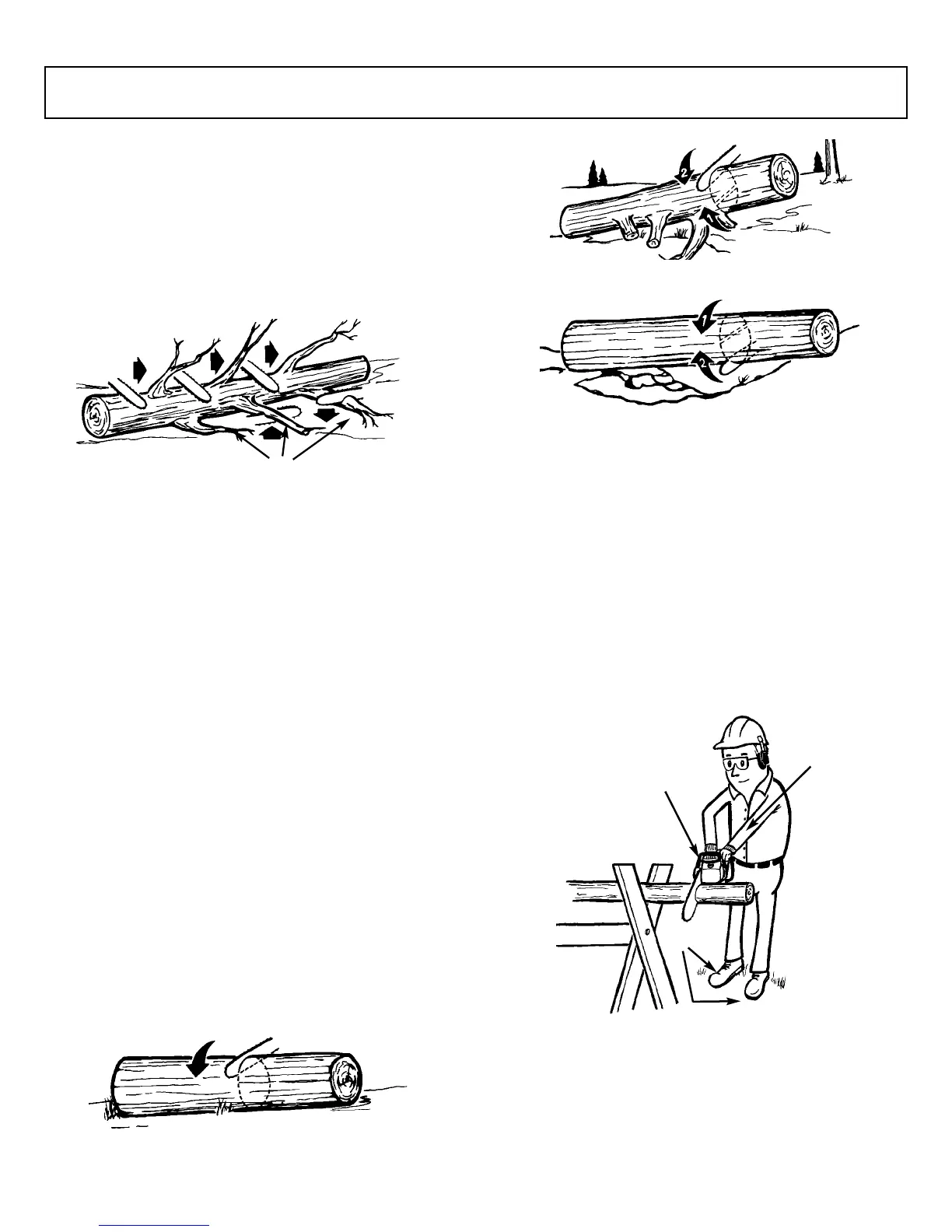 2
1
1
2