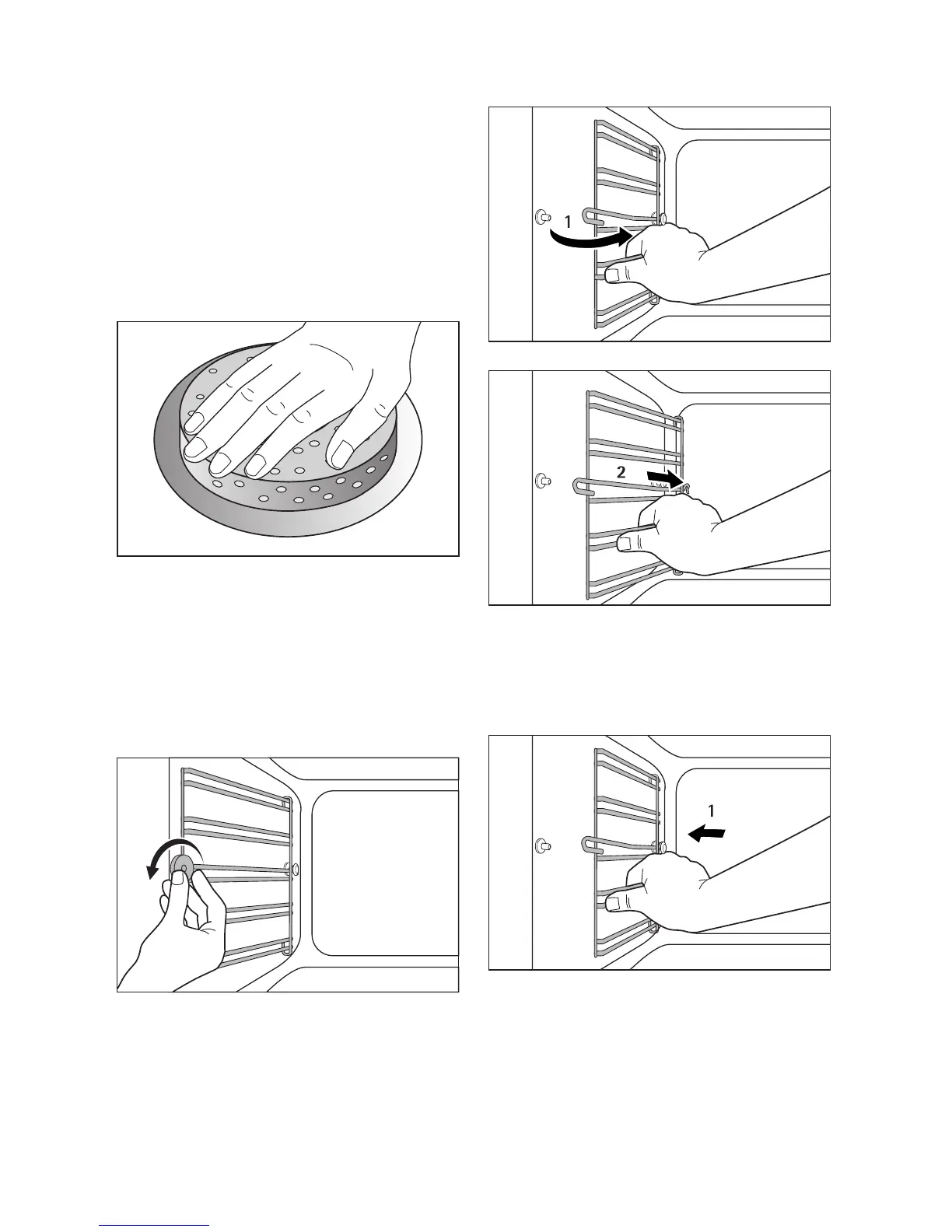 1

2

1