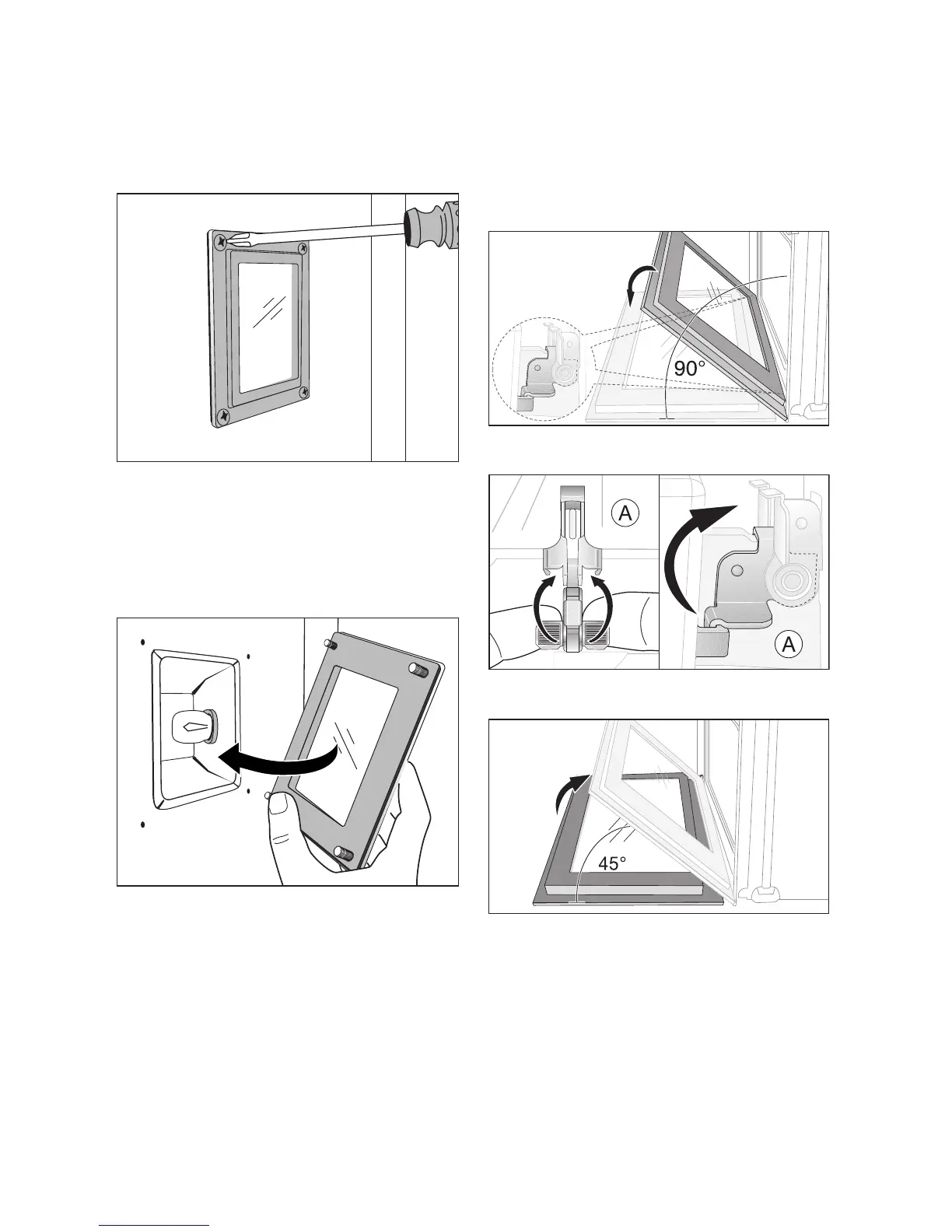 90°

A

A

45°