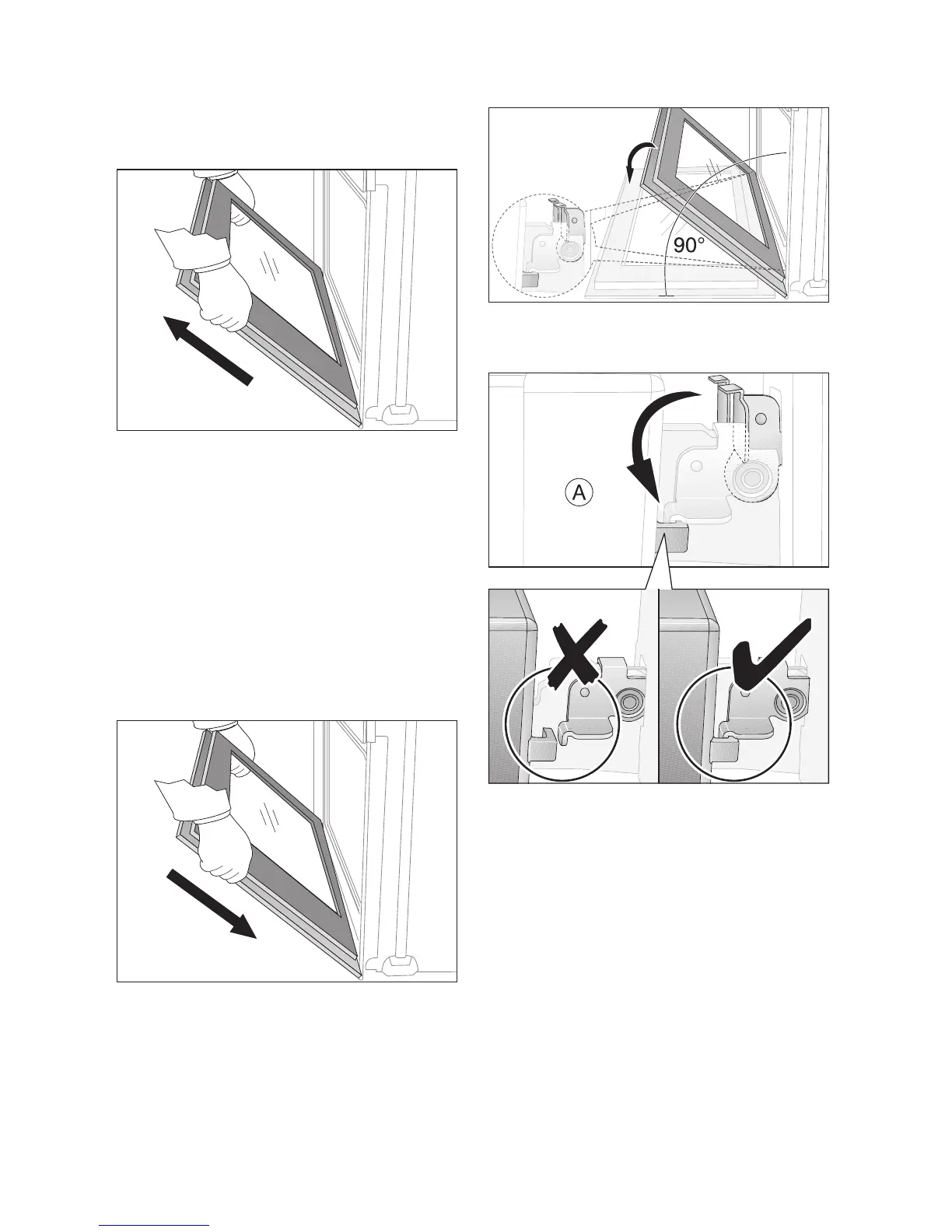 90°

A