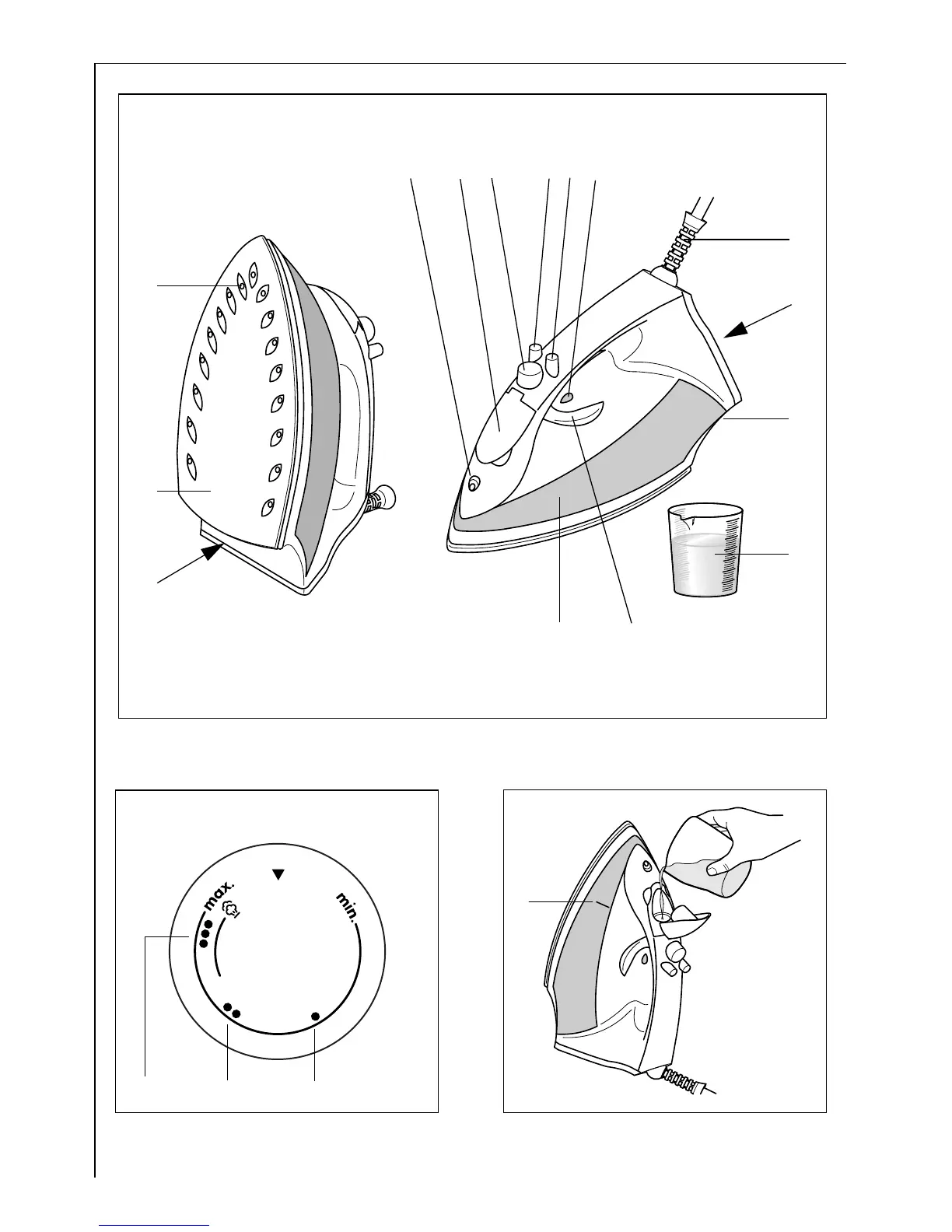 max.

min.