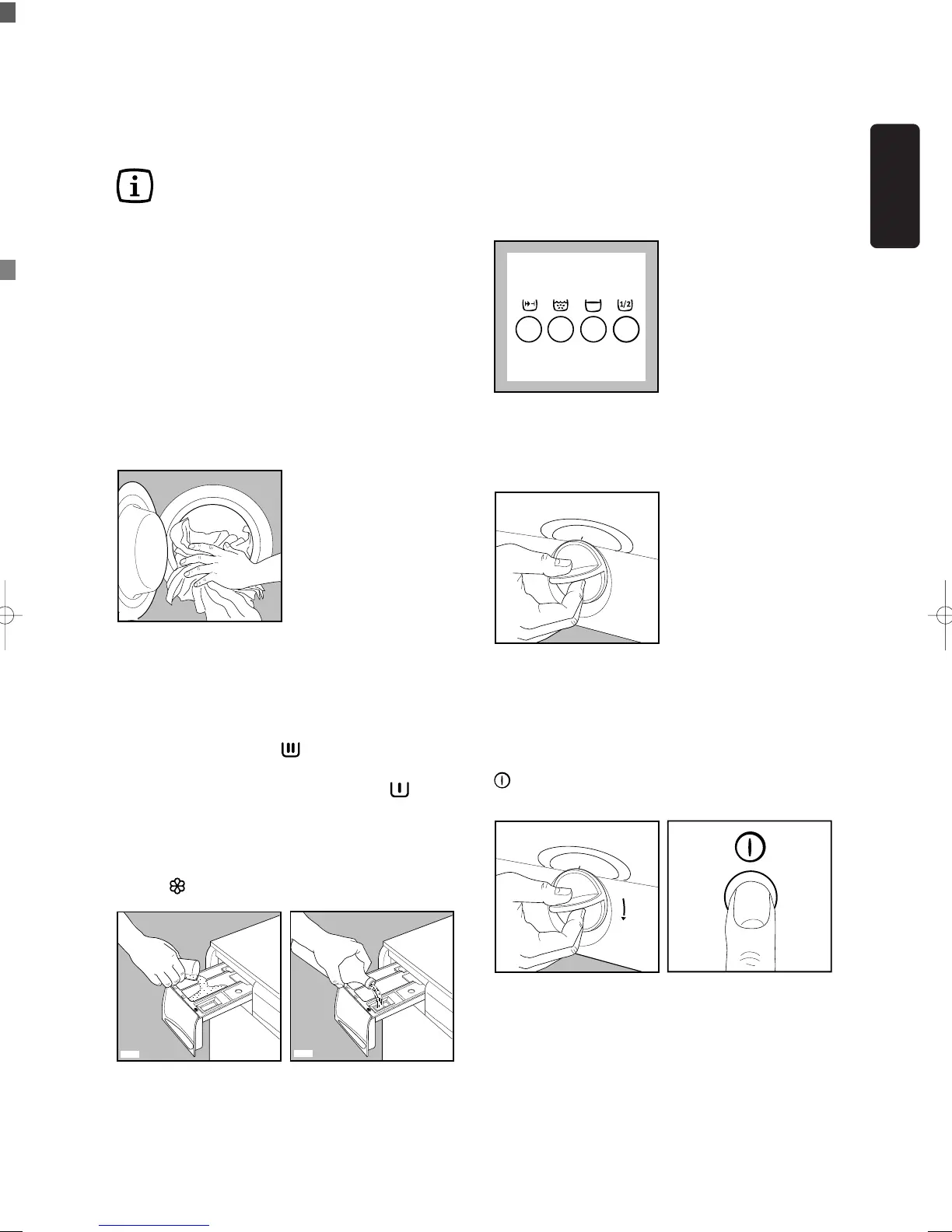 1/2