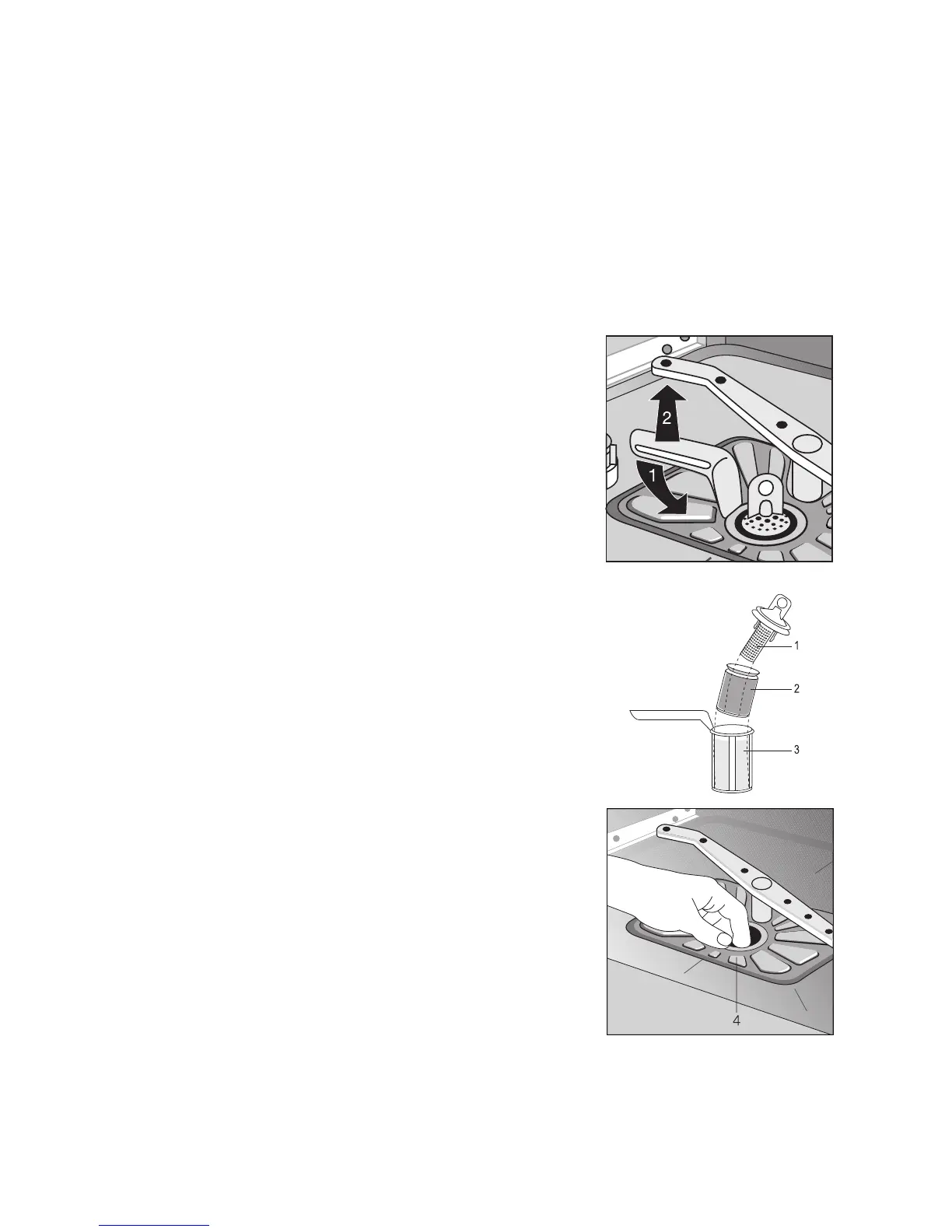 2
1

1
2
3

4