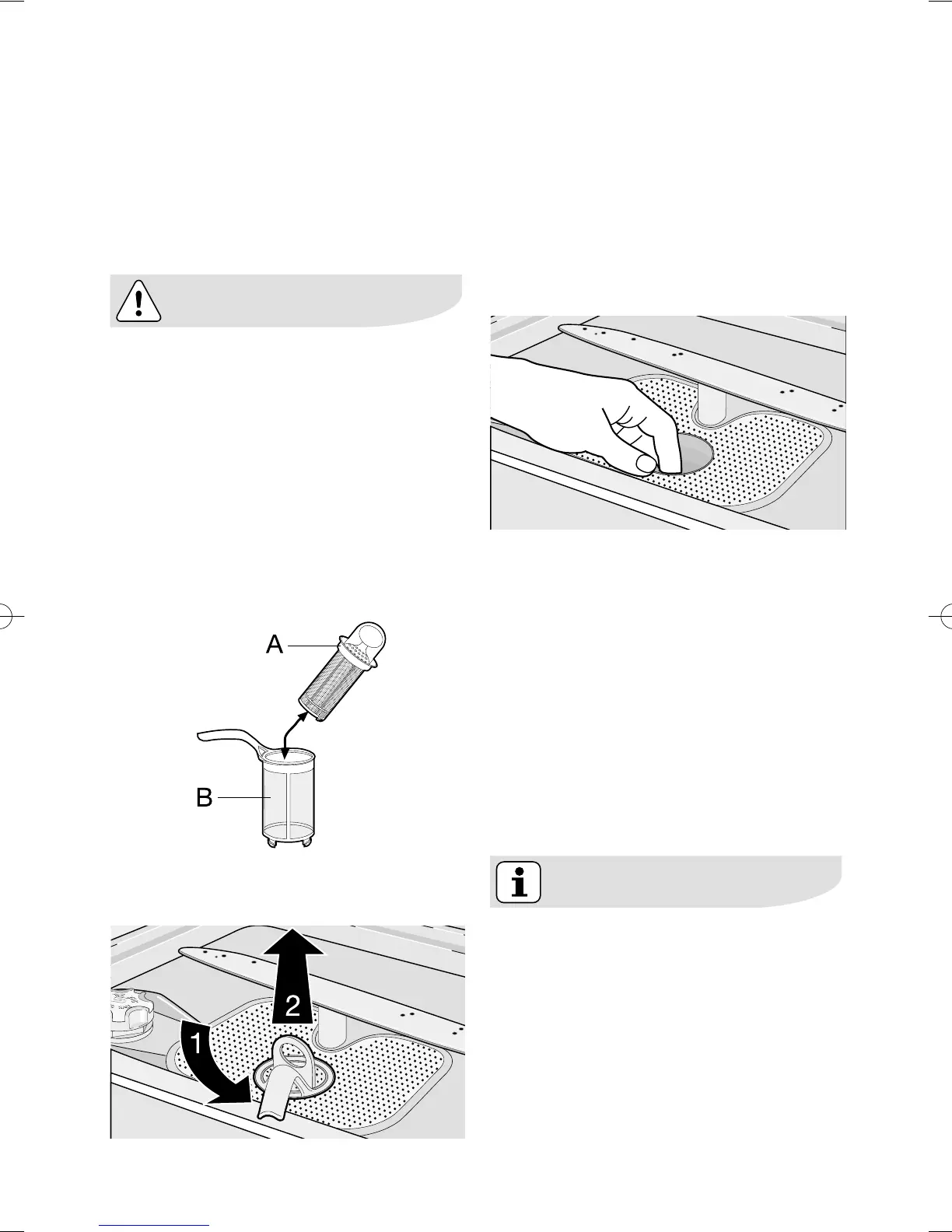 A

B

1

2