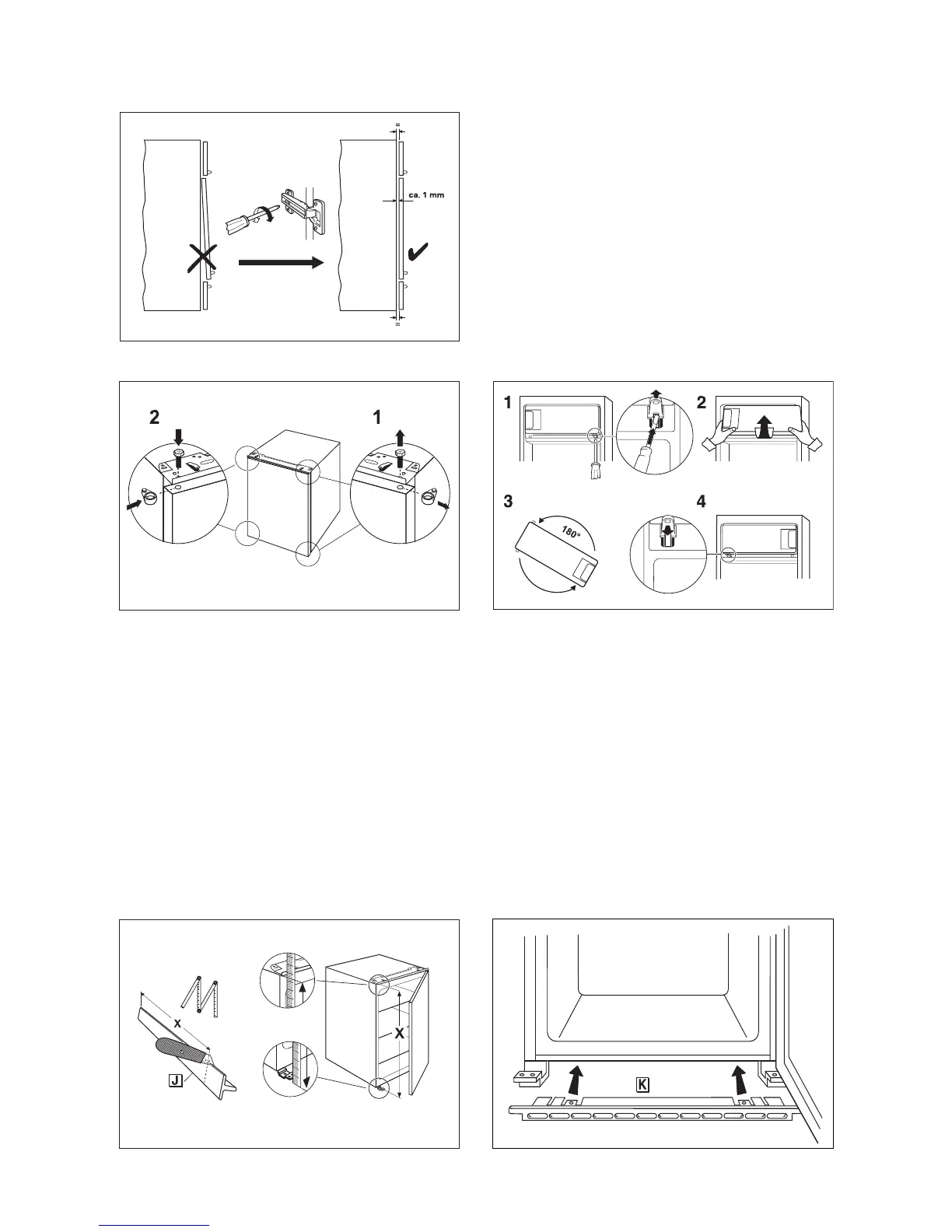 =

ca. 1 mm

=

2

1

1

2

3

180°

4

X

J

X

K