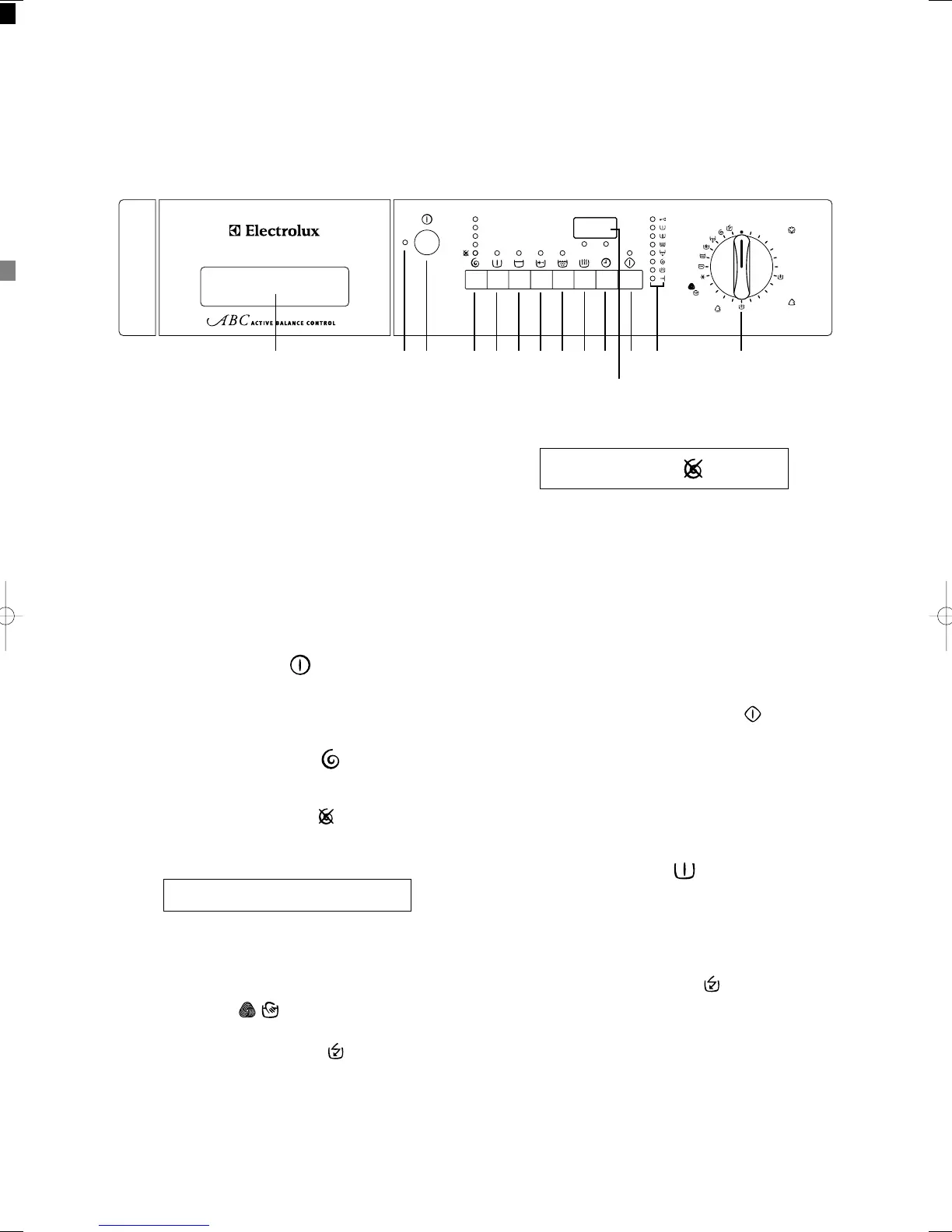 Electrolux

ABC ACTIVE BALANCE CONTROL