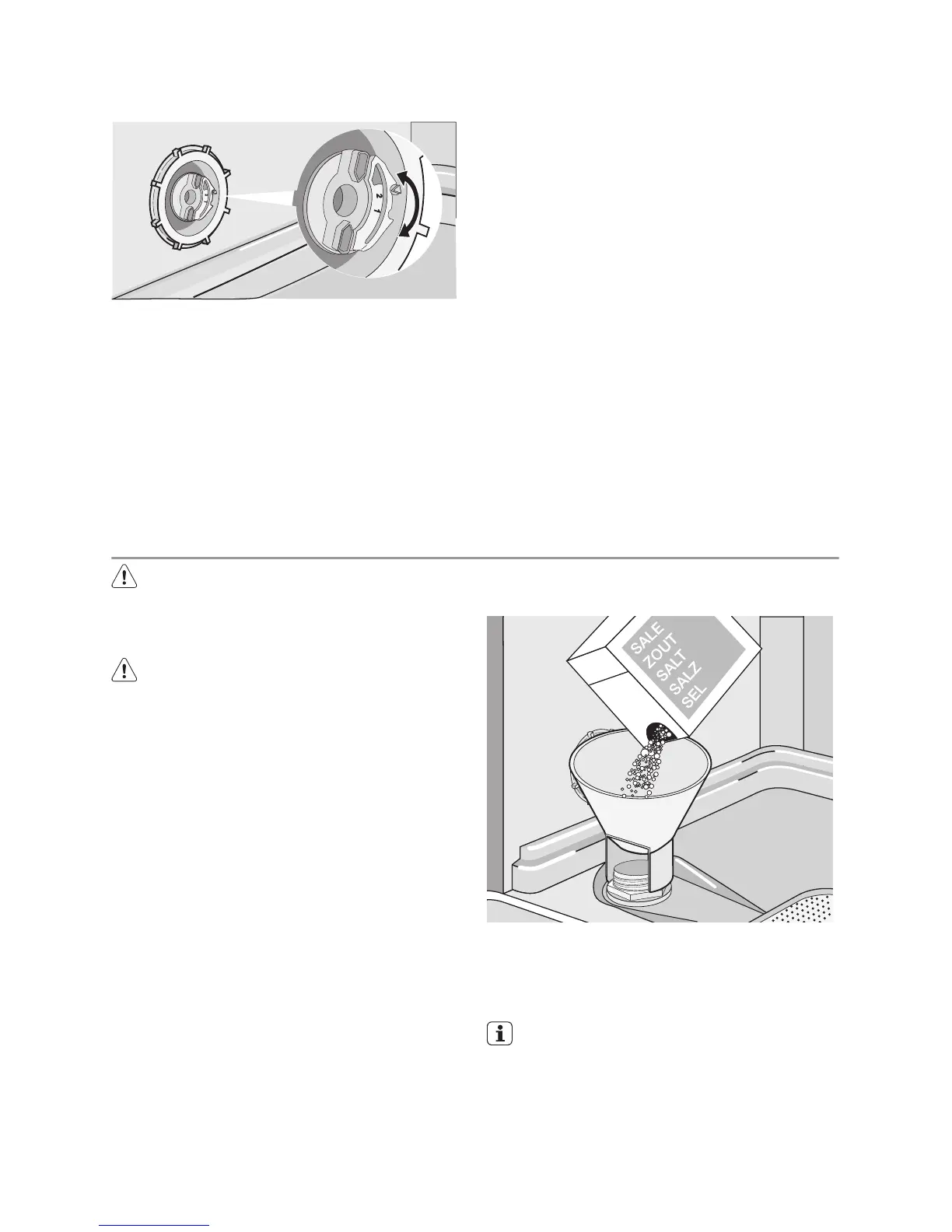 2
1

SALE
ZOUT
SALT
SALZ
SEL