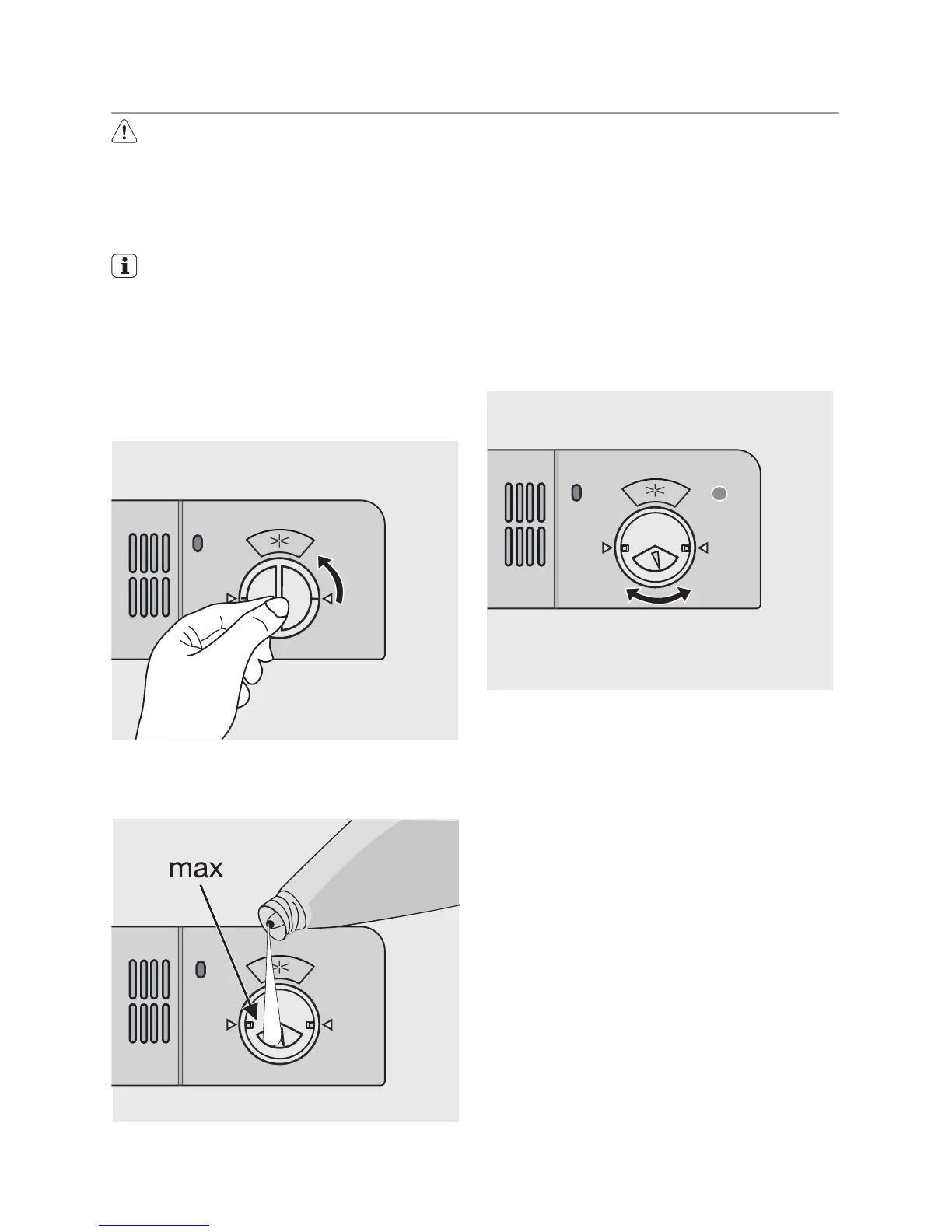 max