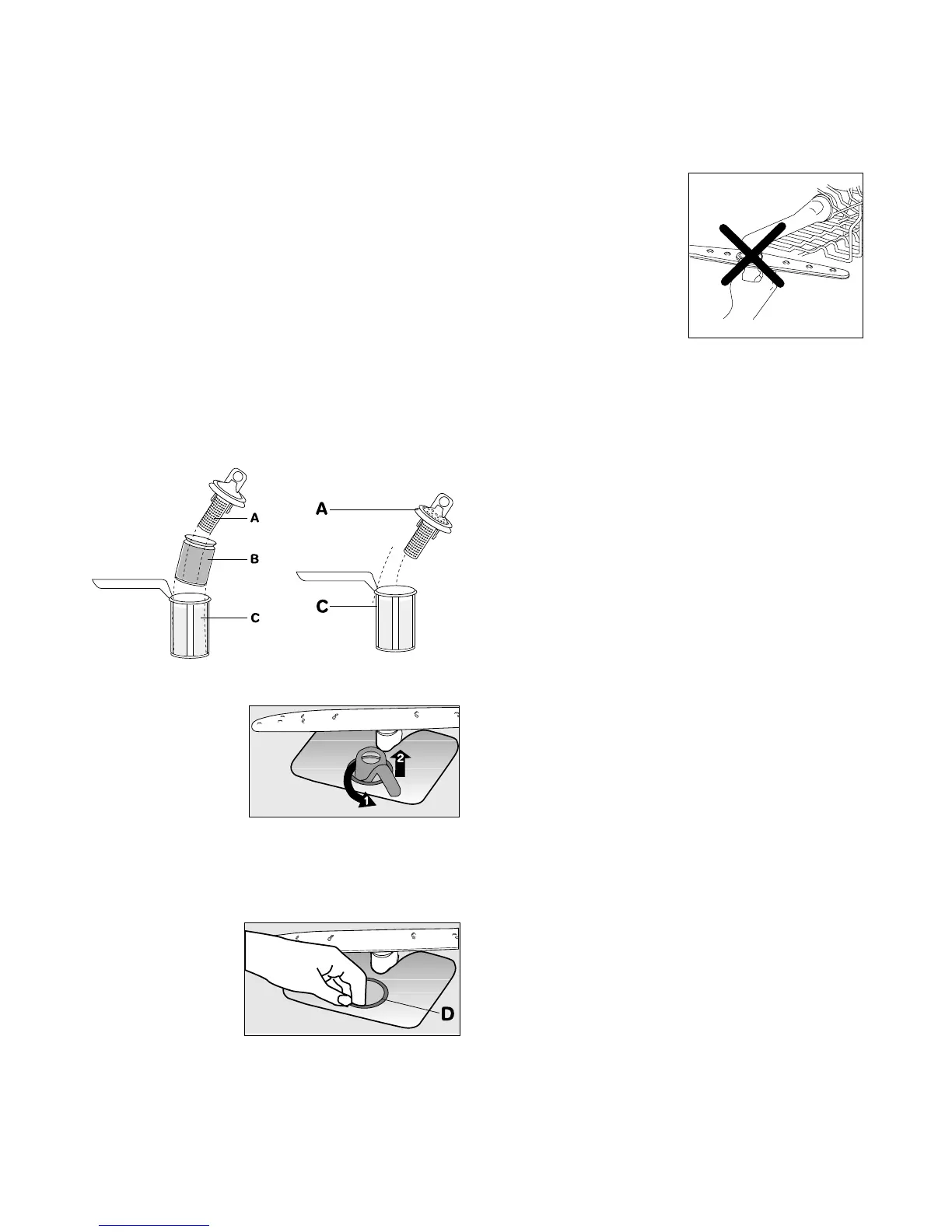 A
B
C
A
C
2
1
D