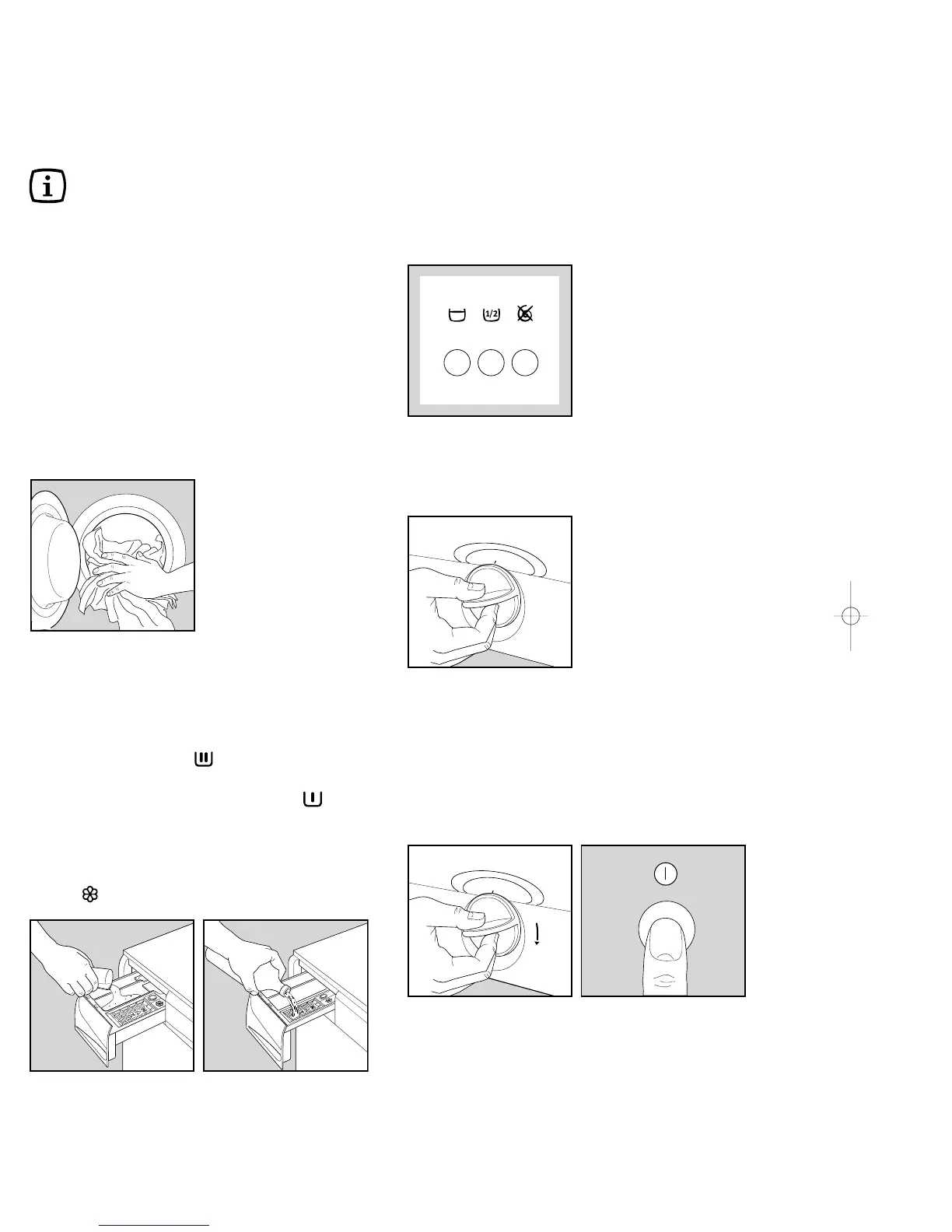 1/2