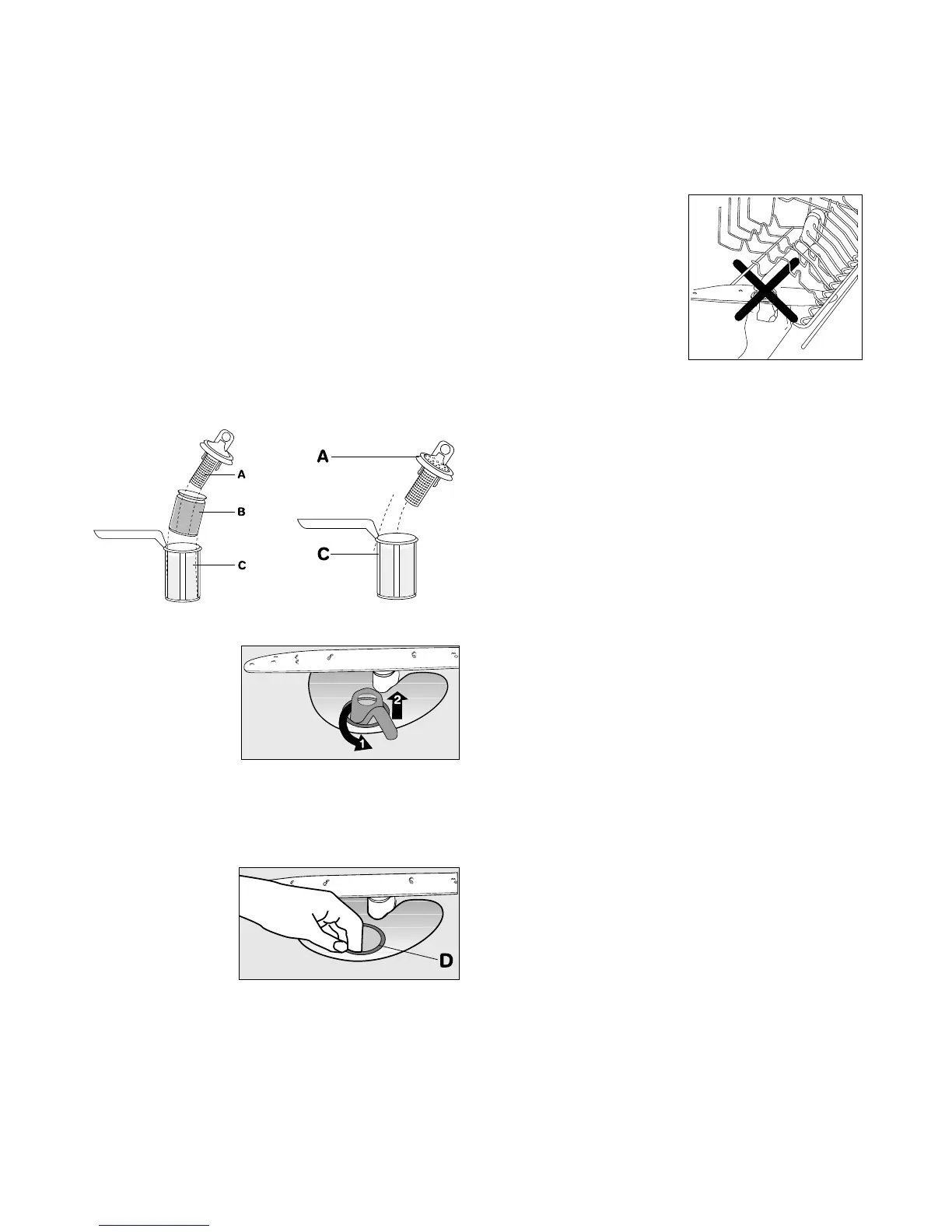 A
B
C

A
C

2
1

D