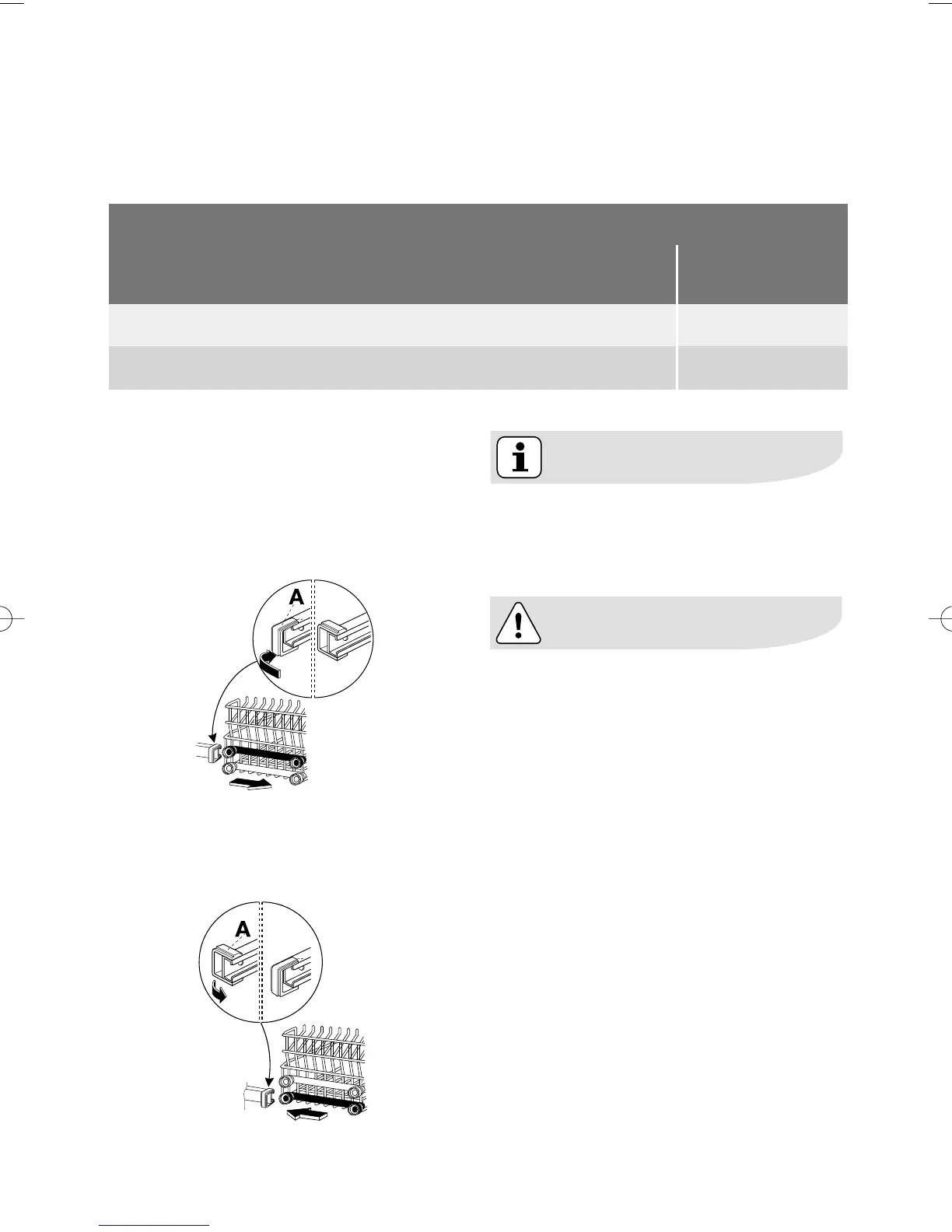 A

A