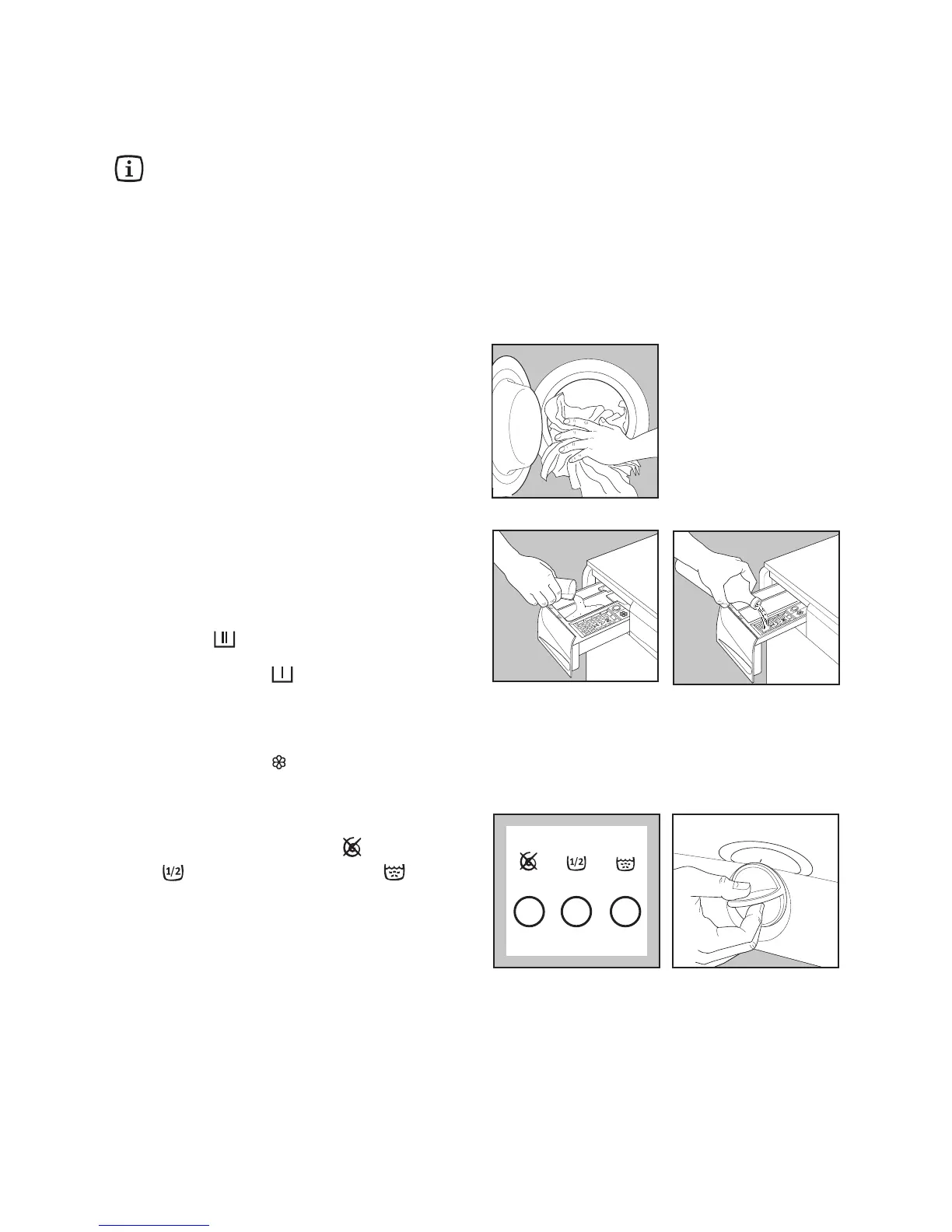 1/2

1/2