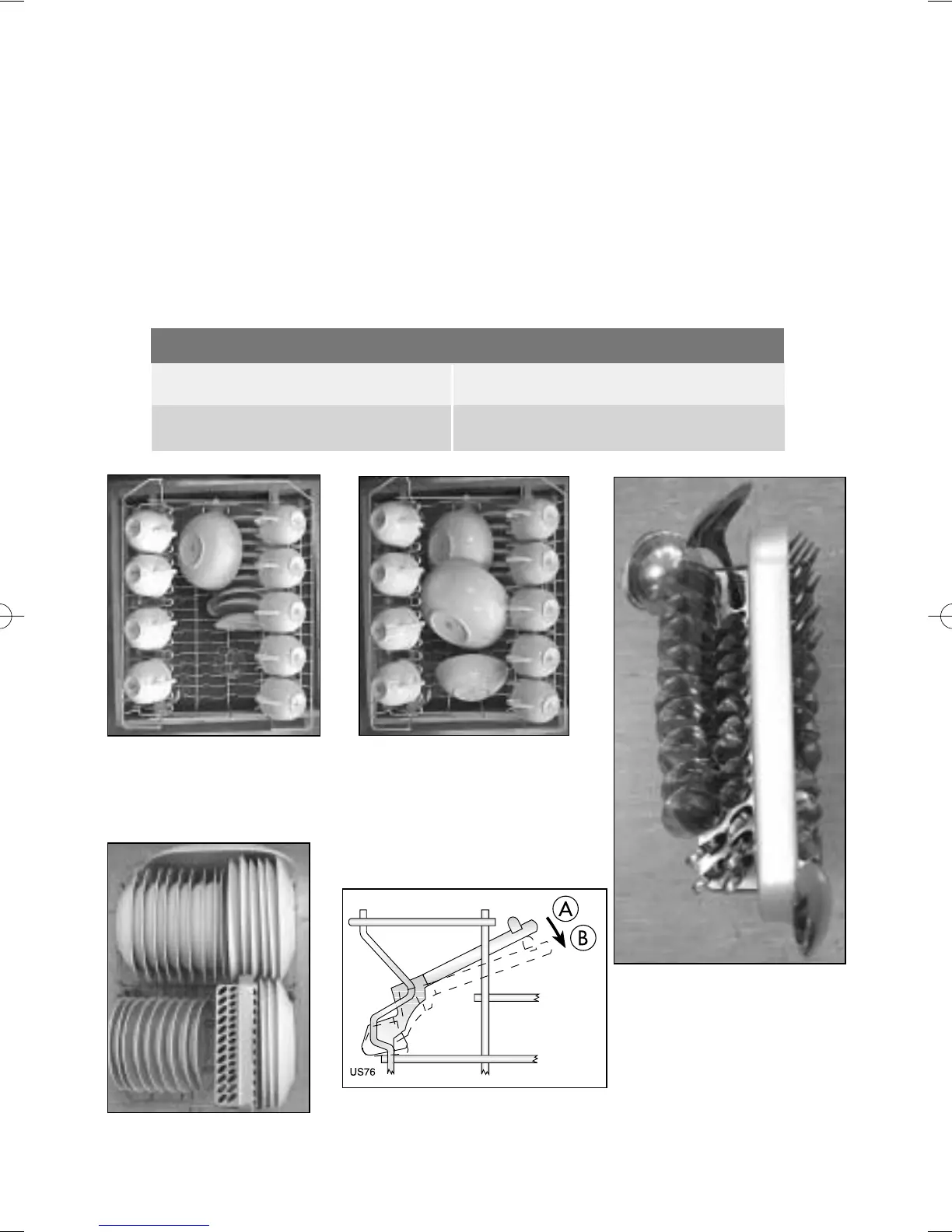 A
B
US76