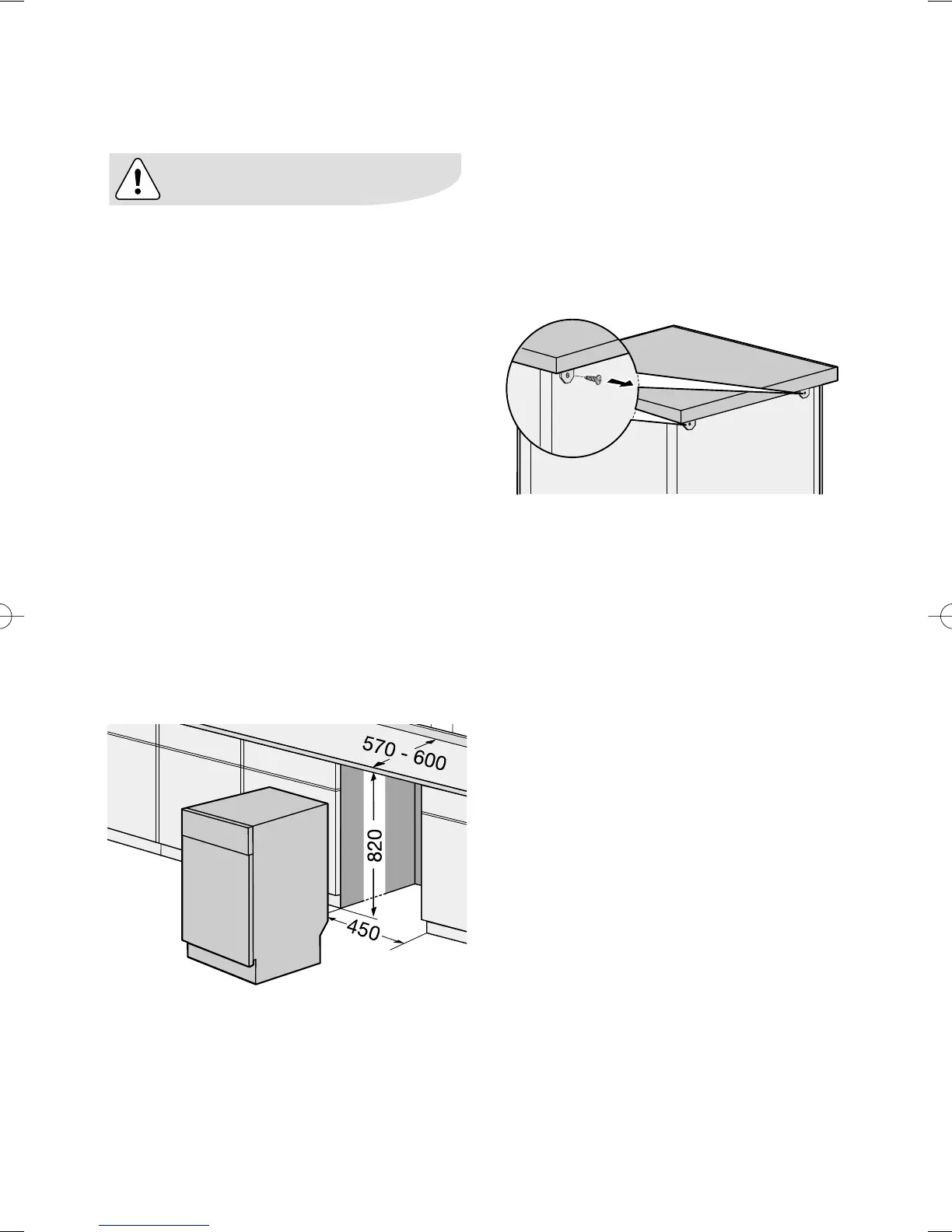 570 - 600

820

450