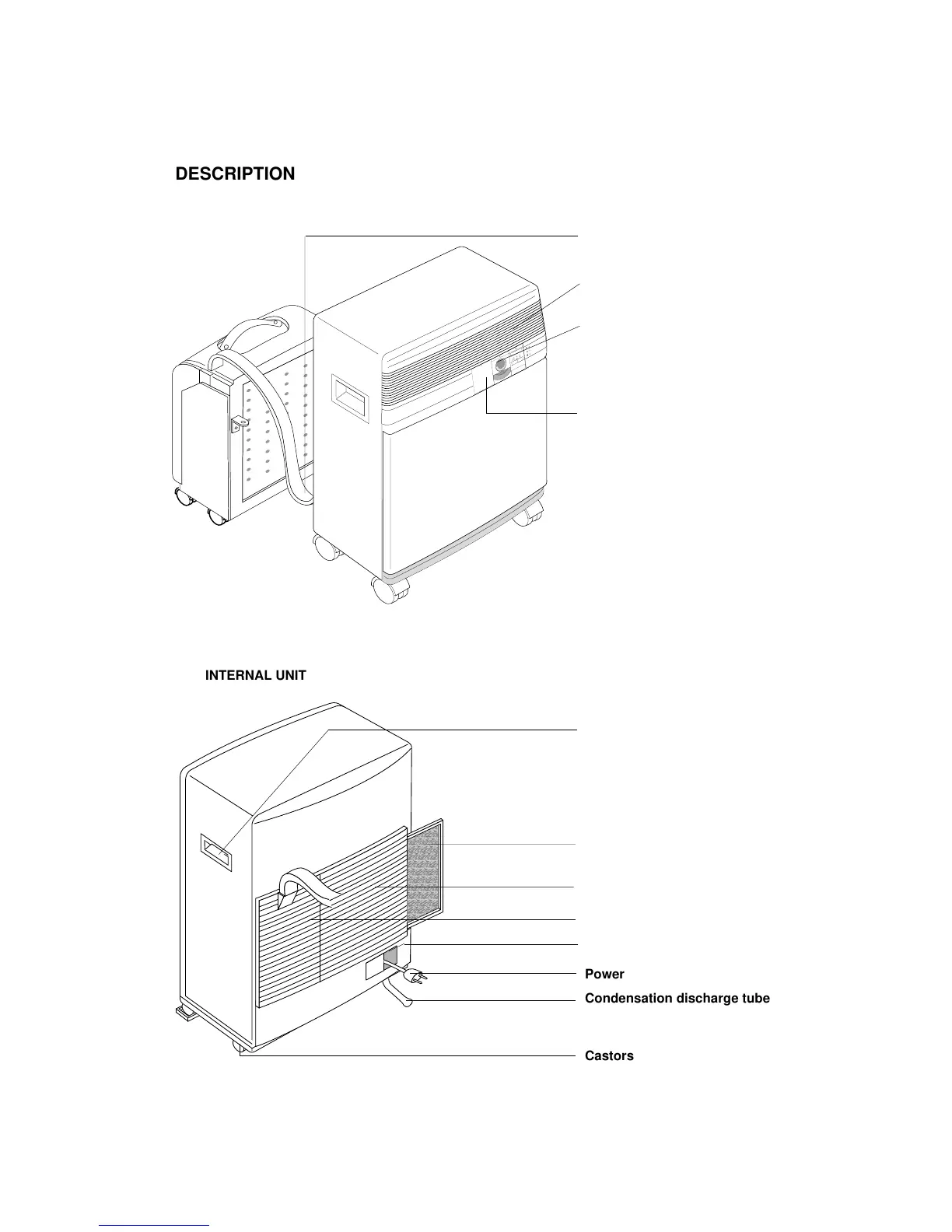 DESCRIPTION

INTERNAL UNIT

Power

Condensation discharge tube

Castors