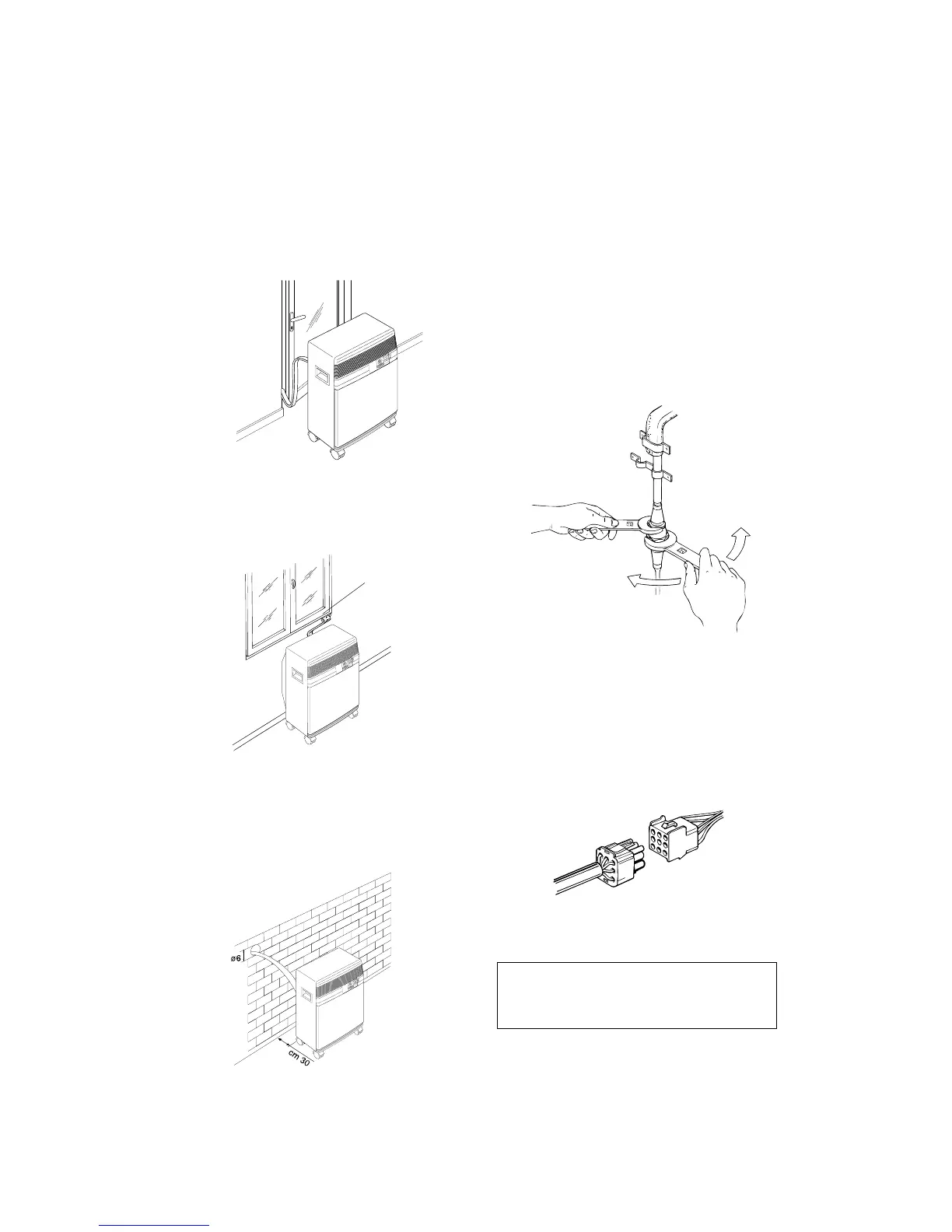 ø6

cm 30