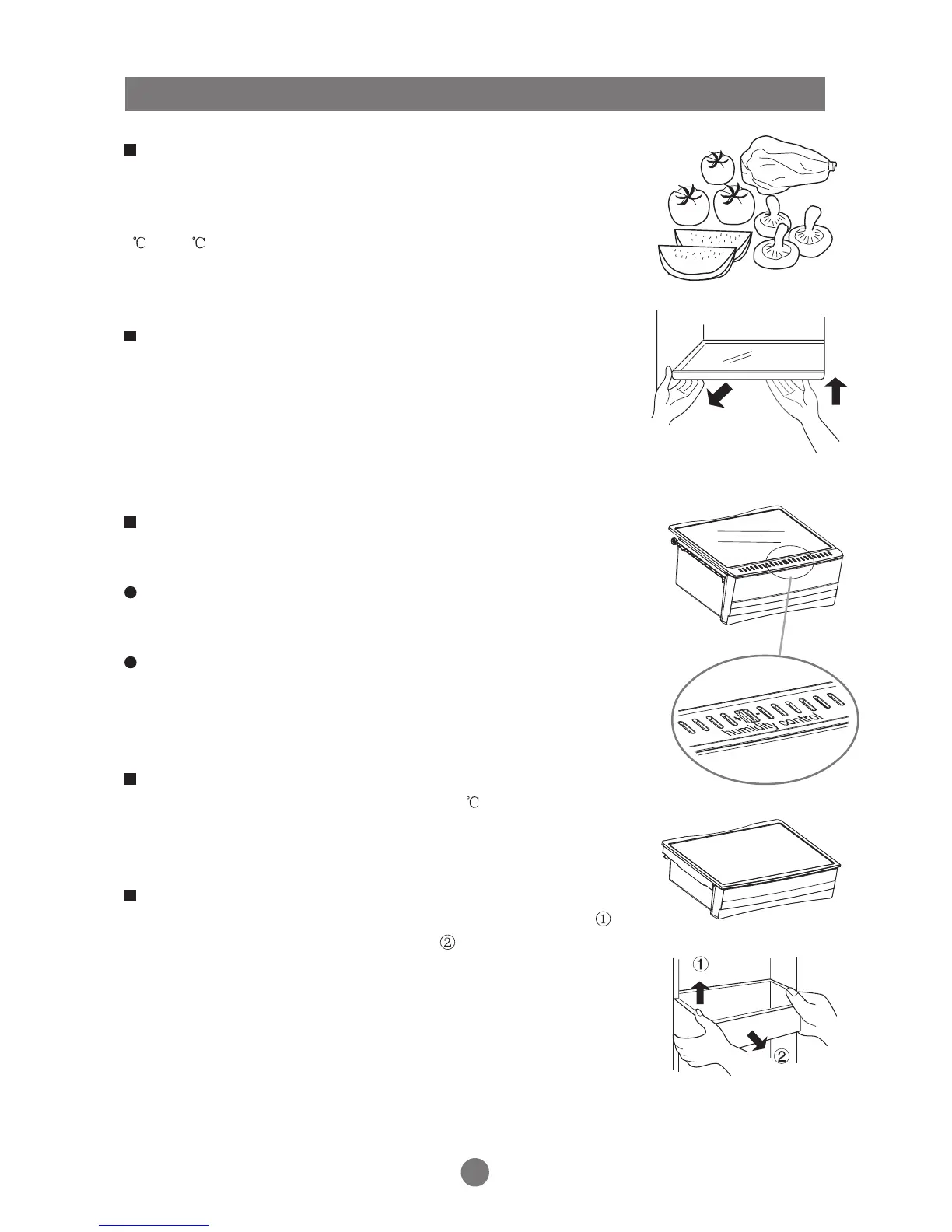 ℃ ℃

humidity control

℃

①

②

①

②