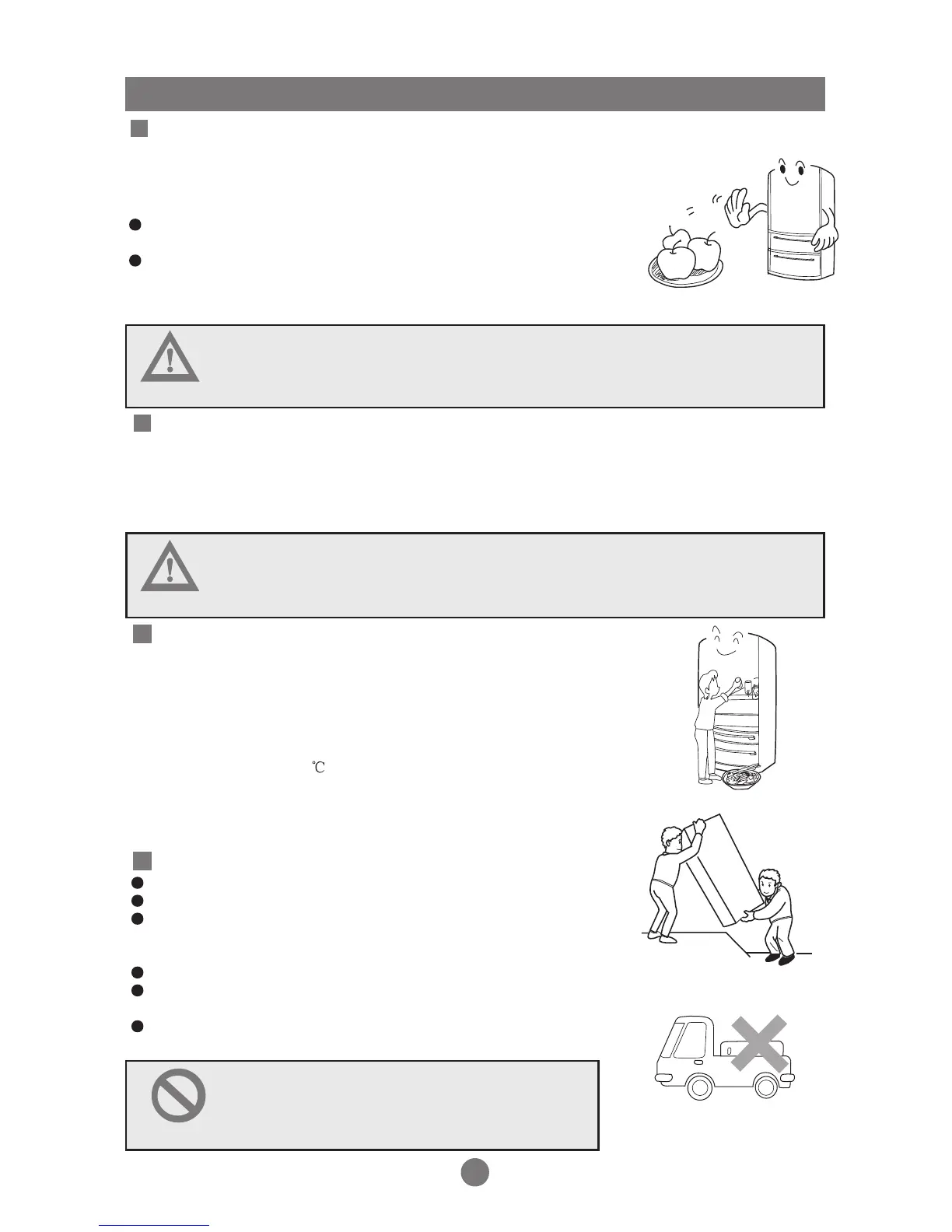 ℃