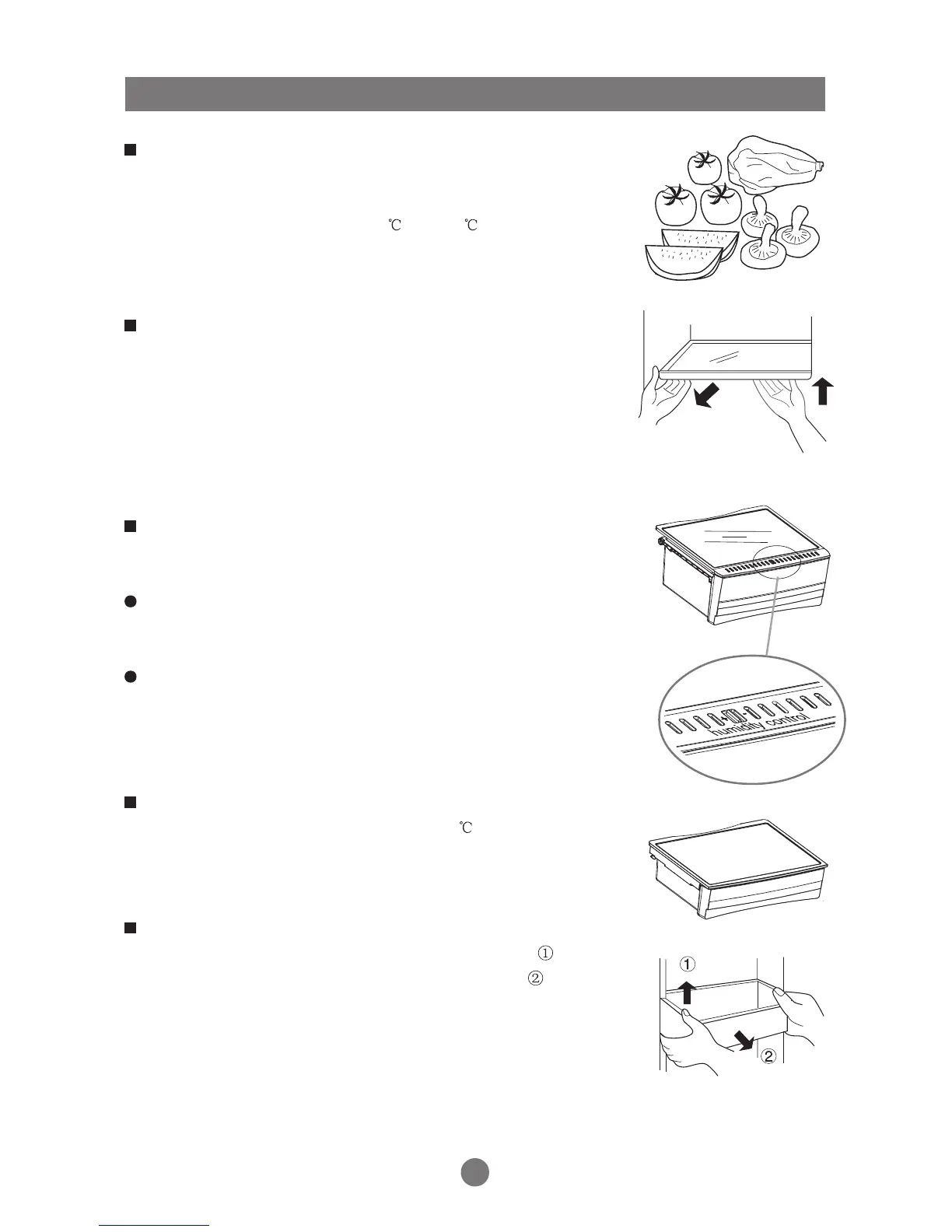 ℃ ℃

humidity control

℃

①

②

①

②