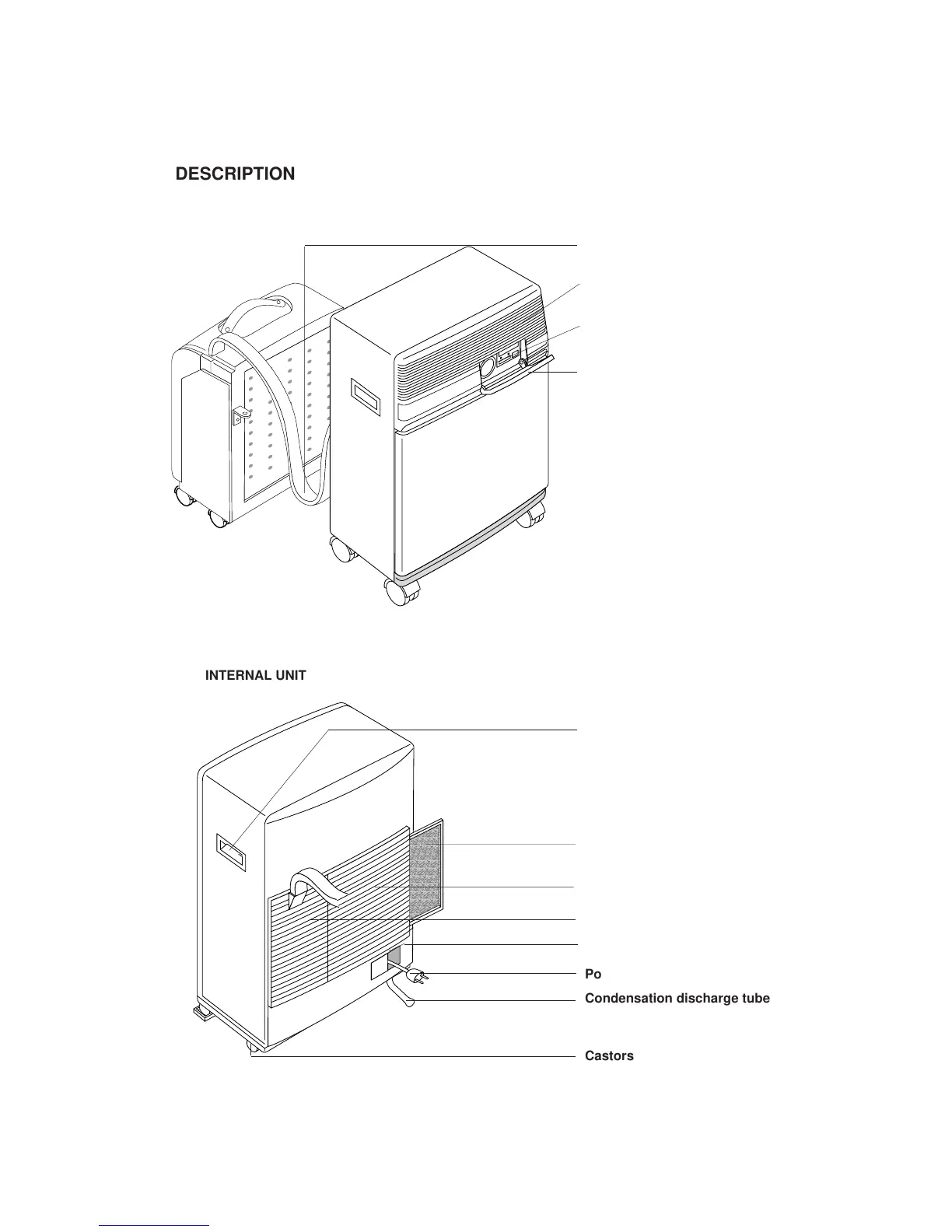 DESCRIPTION

INTERNAL UNIT

Po
Condensation discharge tube

Castors