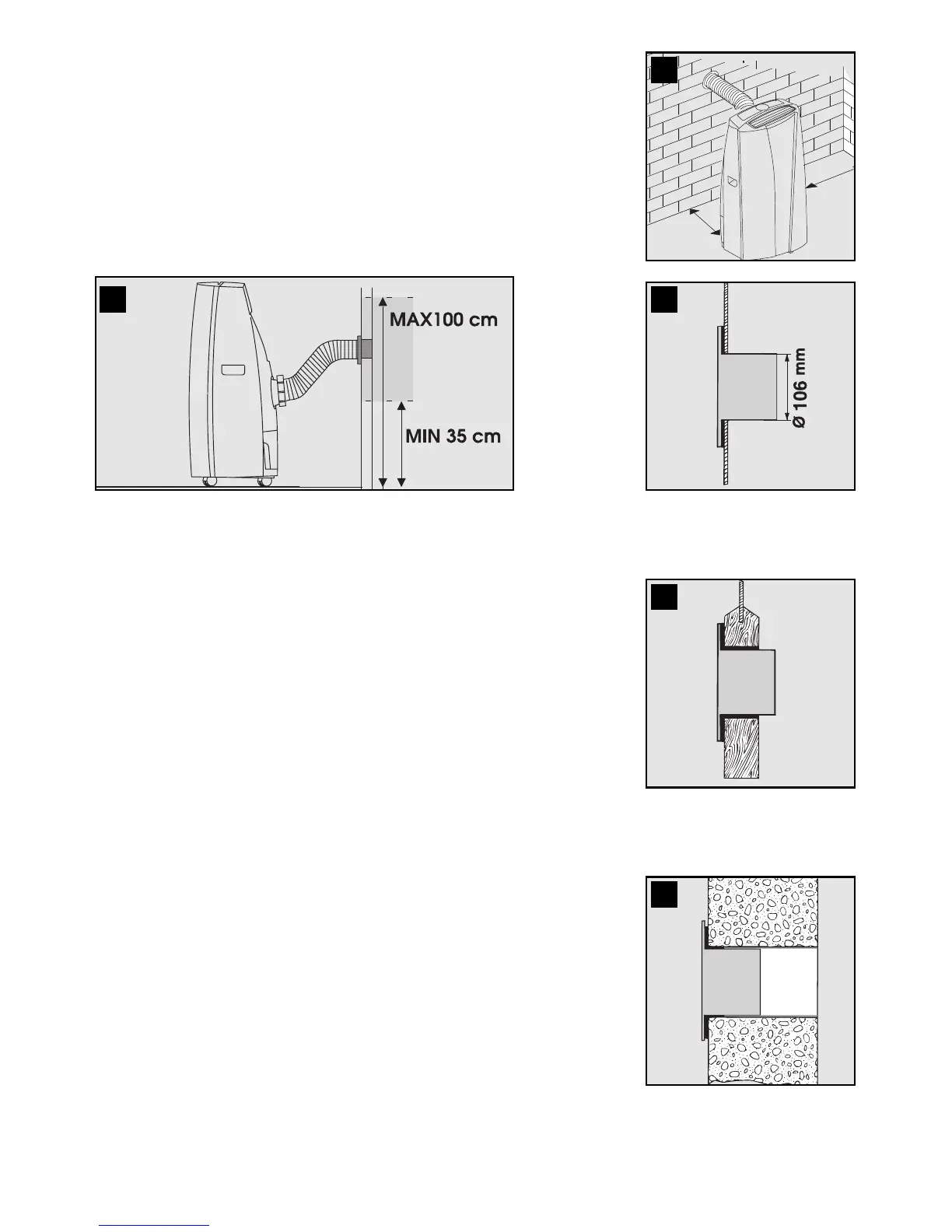 MAX100 cm

MIN 35 cm

Ø 106 mm