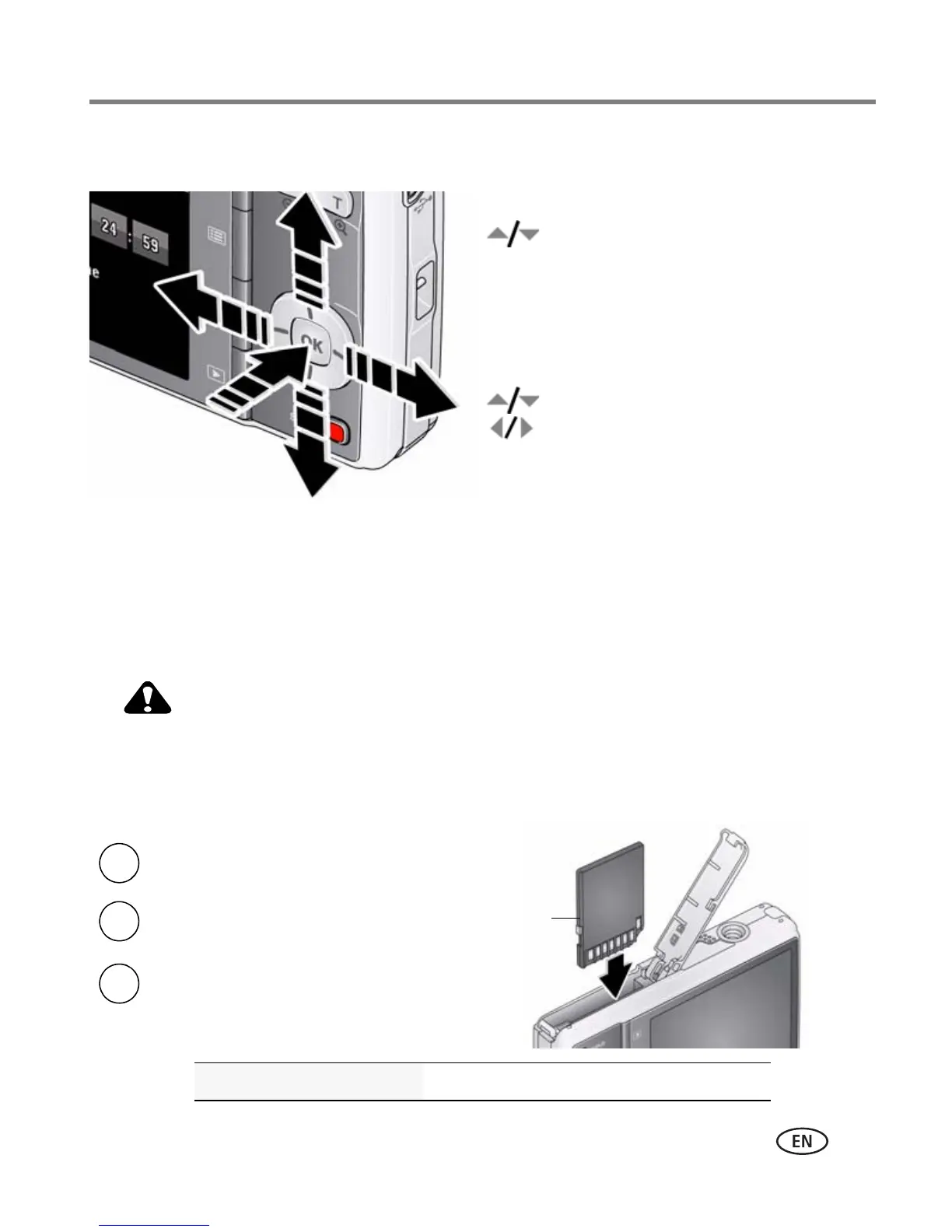 24 : 59

T

OK

EN