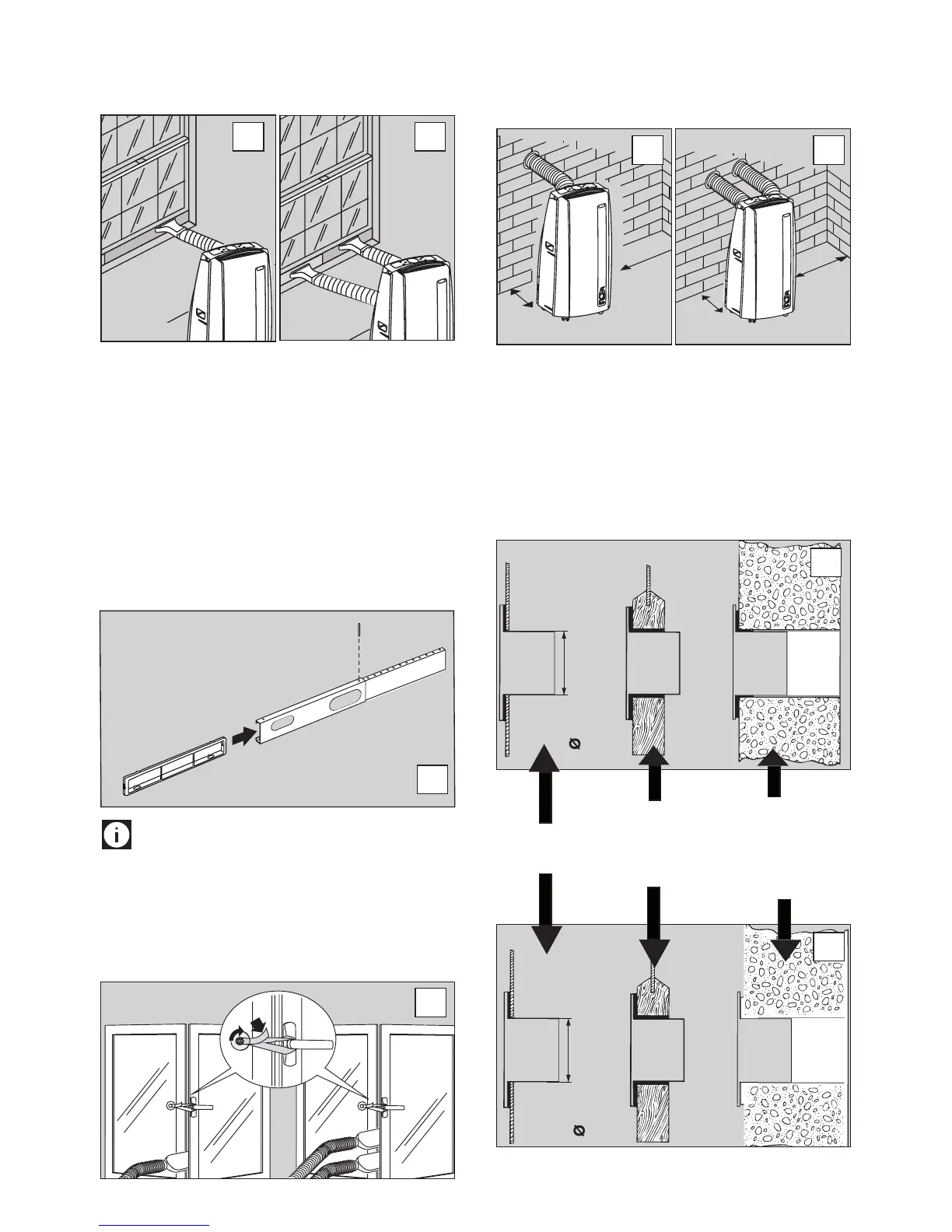 Ø

Ø