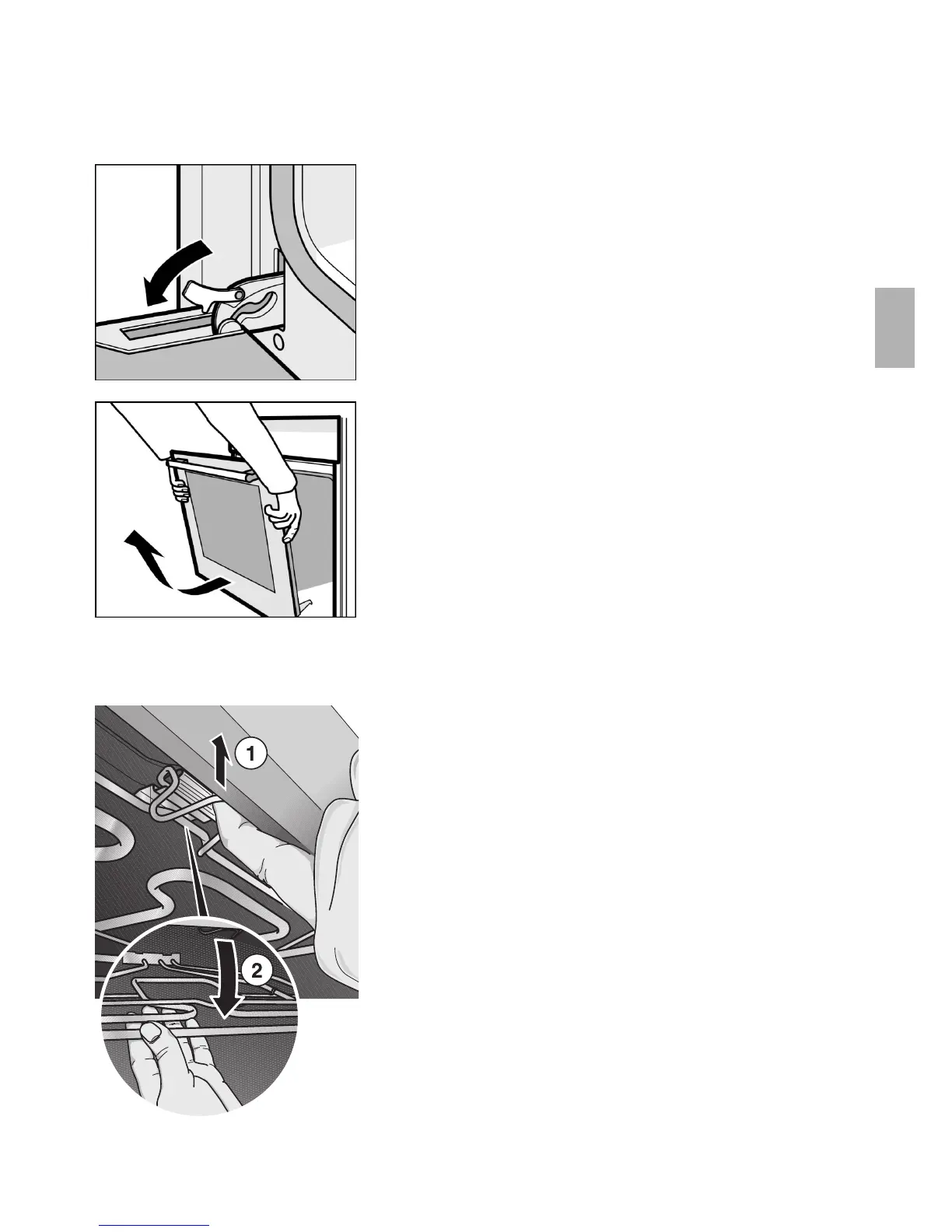 1

2