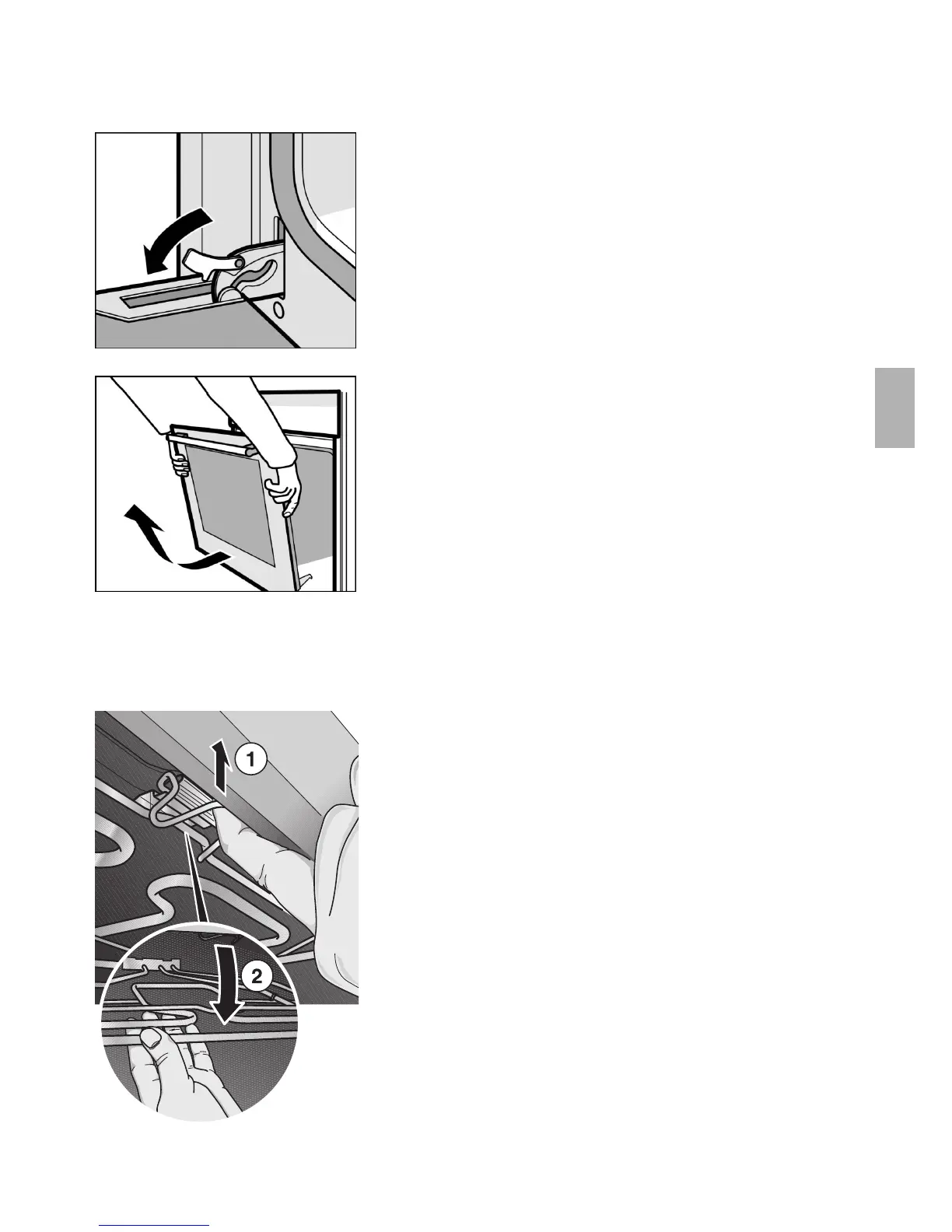 1

2