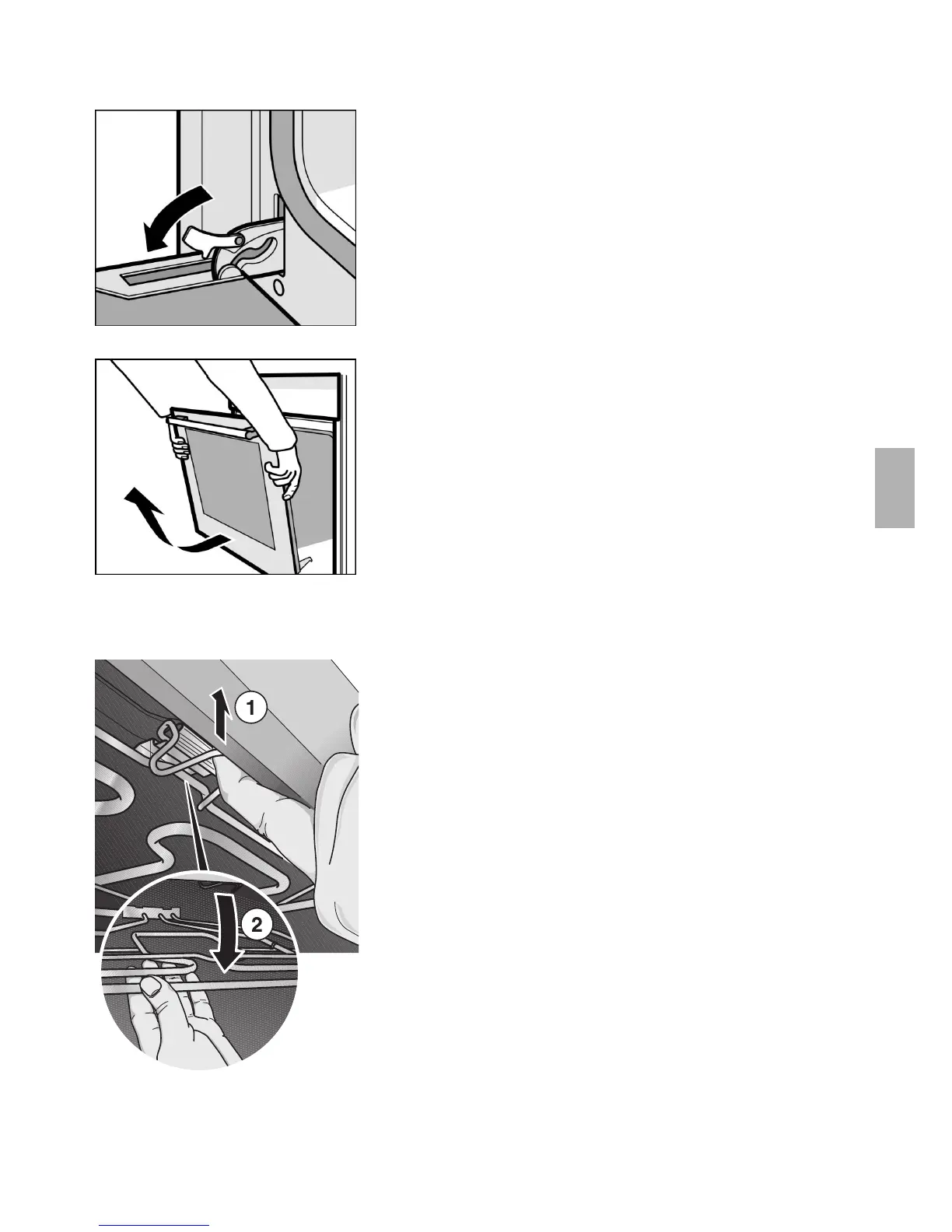 1

2