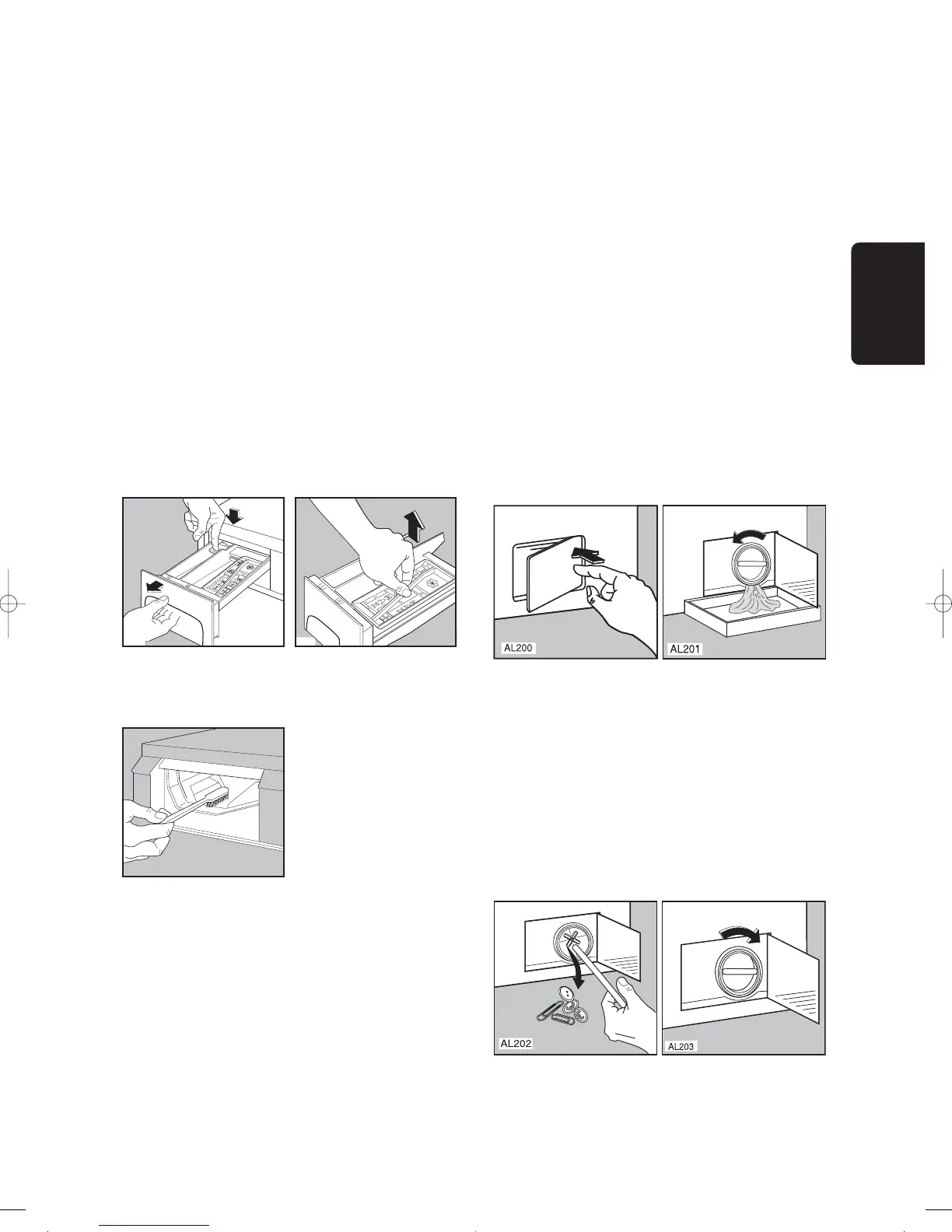 AL200

AL201

AL202

AL203