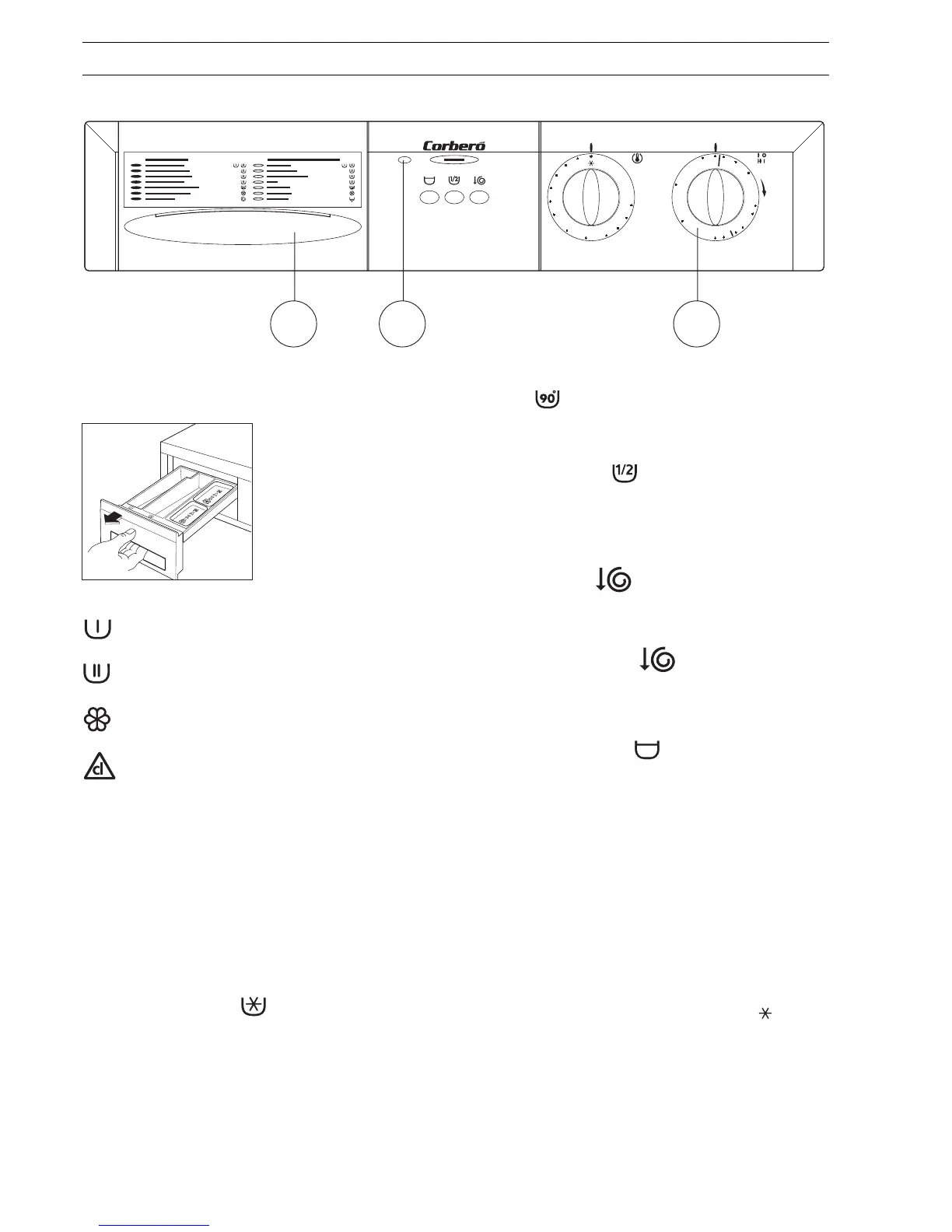 Corberó

1/2

90°

1/2

cl