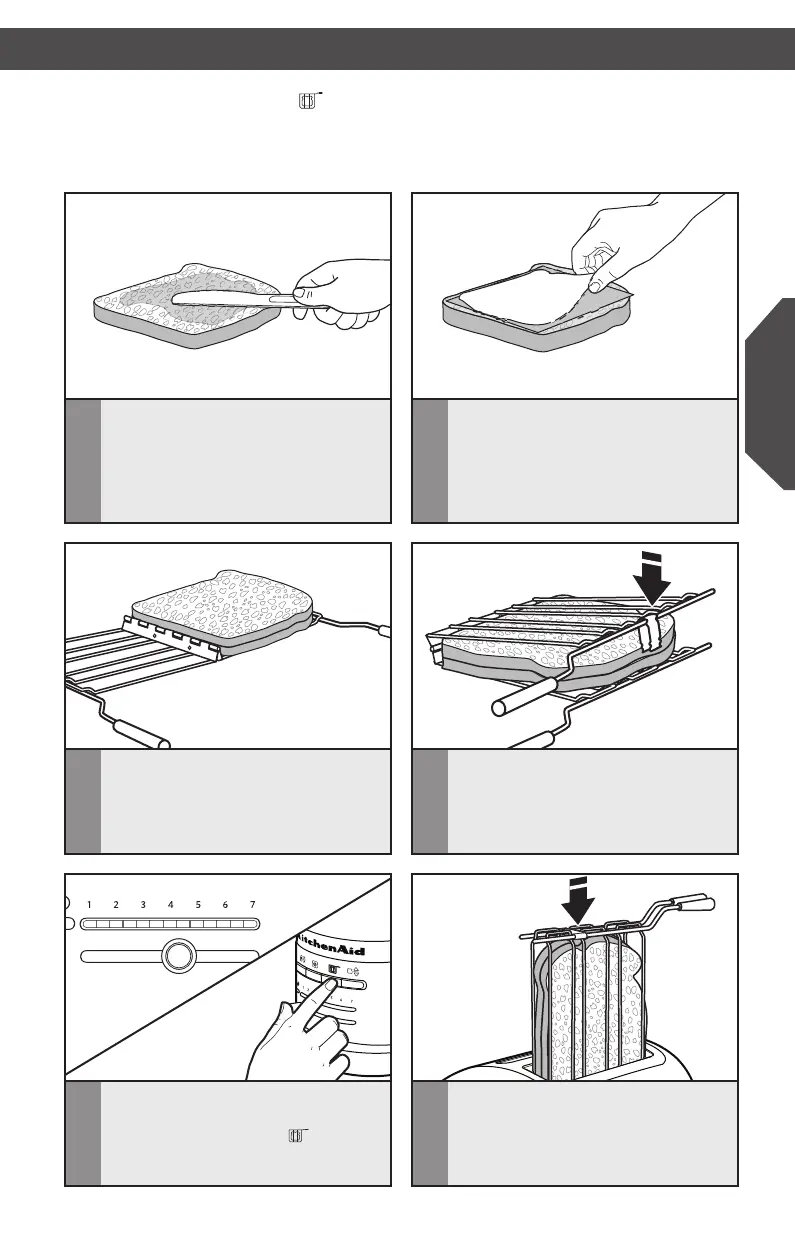 1 2 3 4 5 6 7

KitchenAid