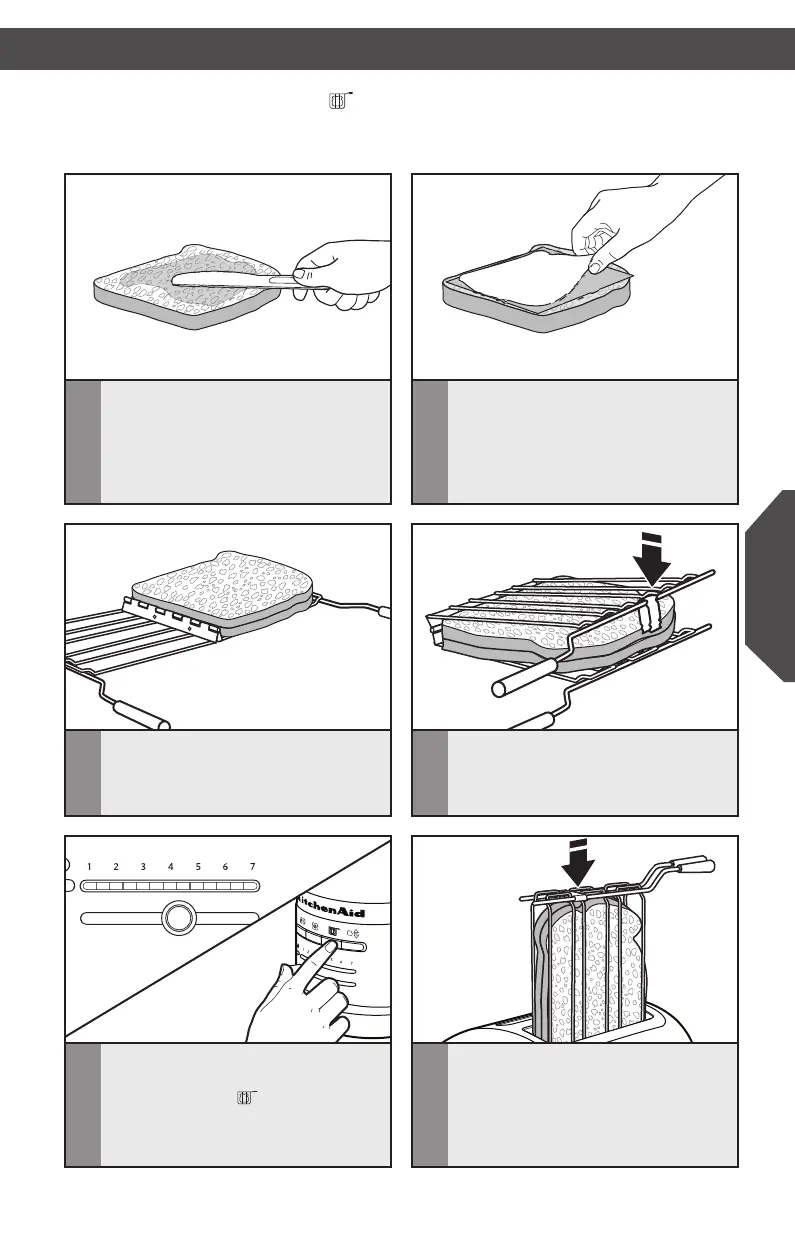 1 2 3 4 5 6 7

KitchenAid