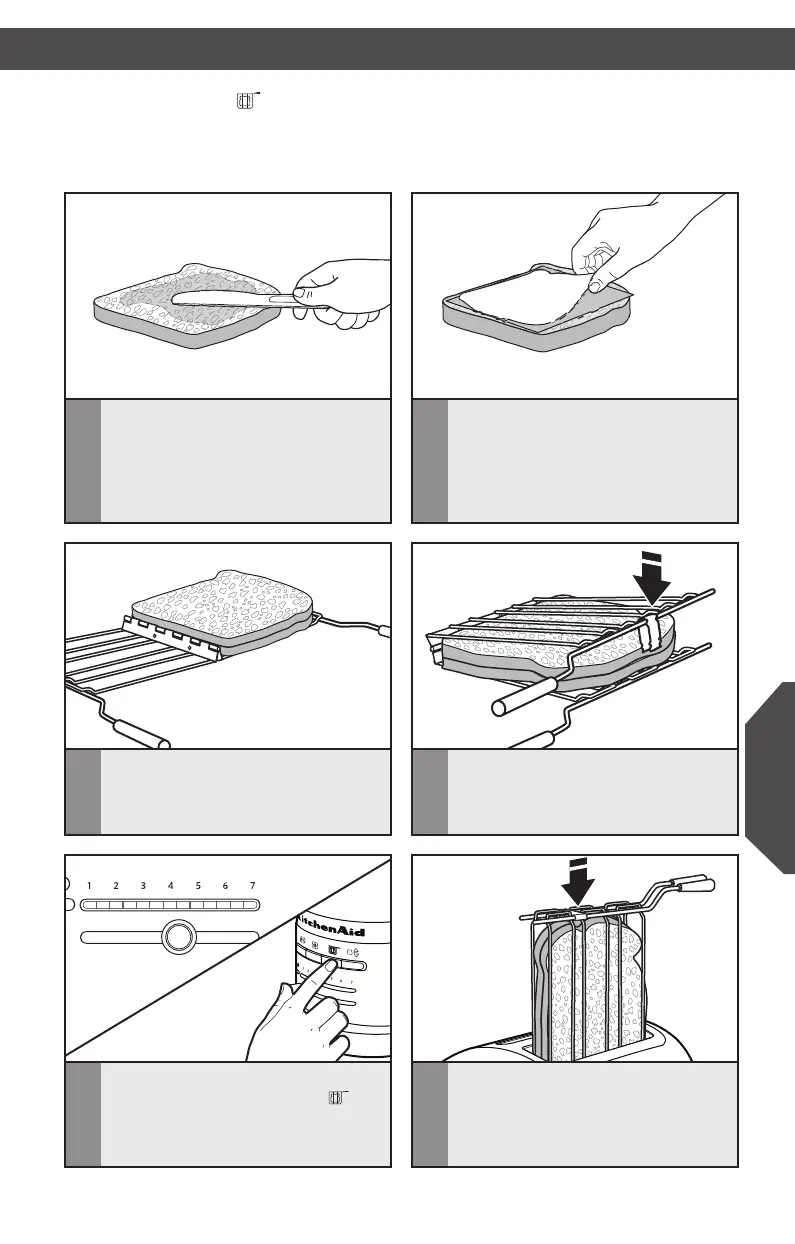 1 2 3 4 5 6 7

KitchenAid