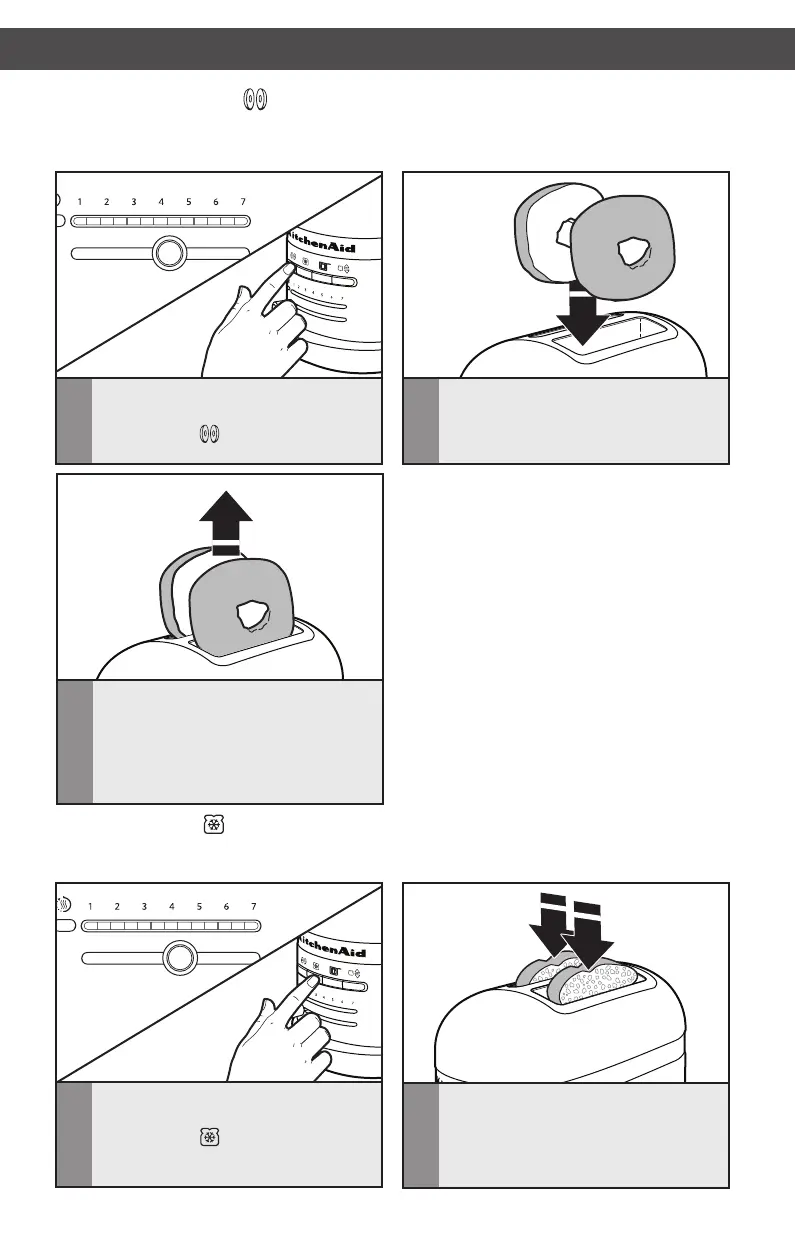 1 2 3 4 5 6 7

KitchenAid

1 2 3 4 5 6 7

KitchenAid