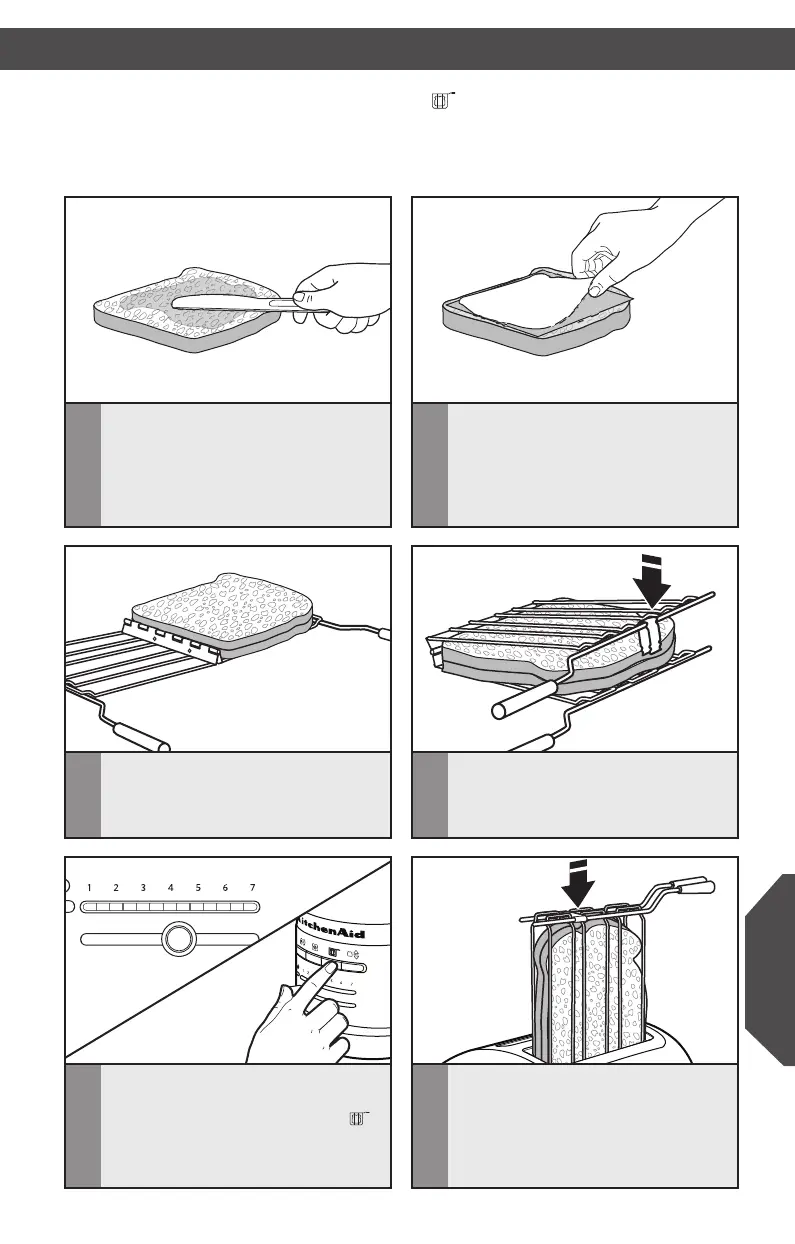 1 2 3 4 5 6 7

KitchenAid