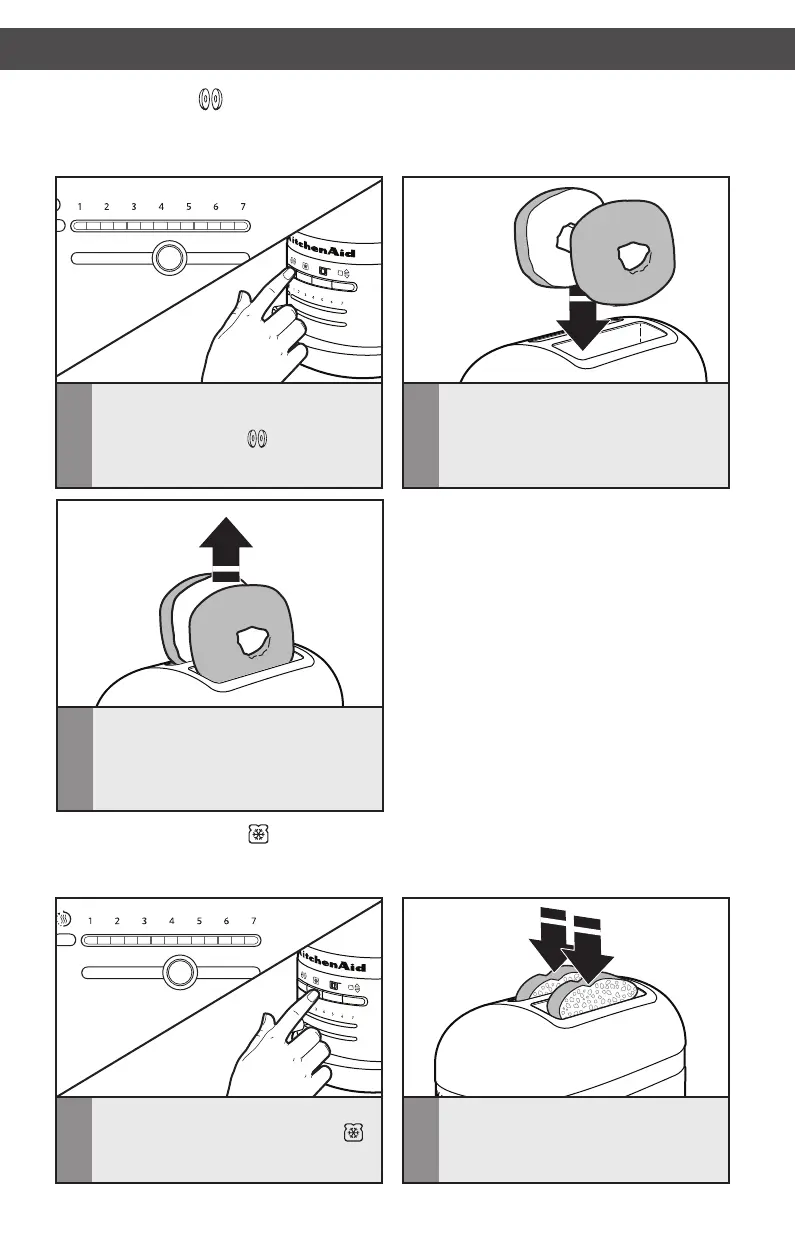 1 2 3 4 5 6 7

KitchenAid

1 2 3 4 5 6 7

KitchenAid