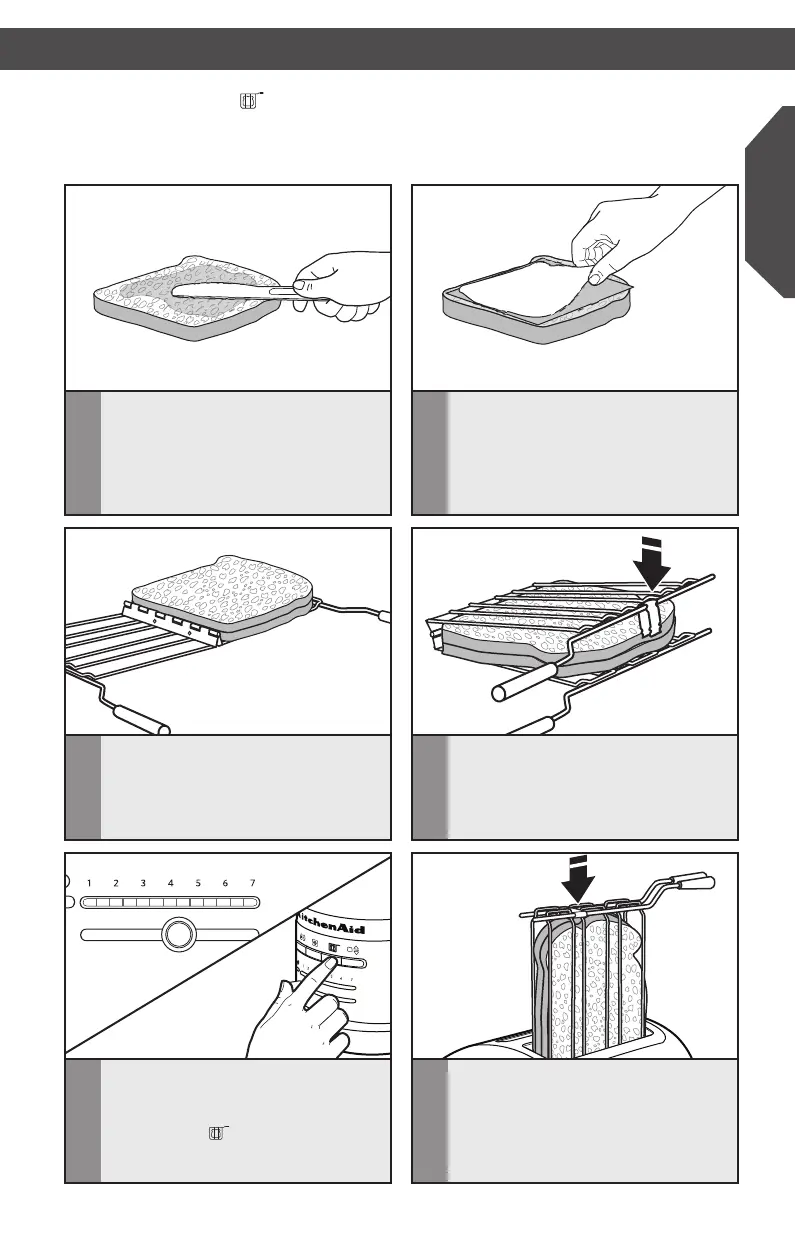 1 2 3 4 5 6 7

KitchenAid