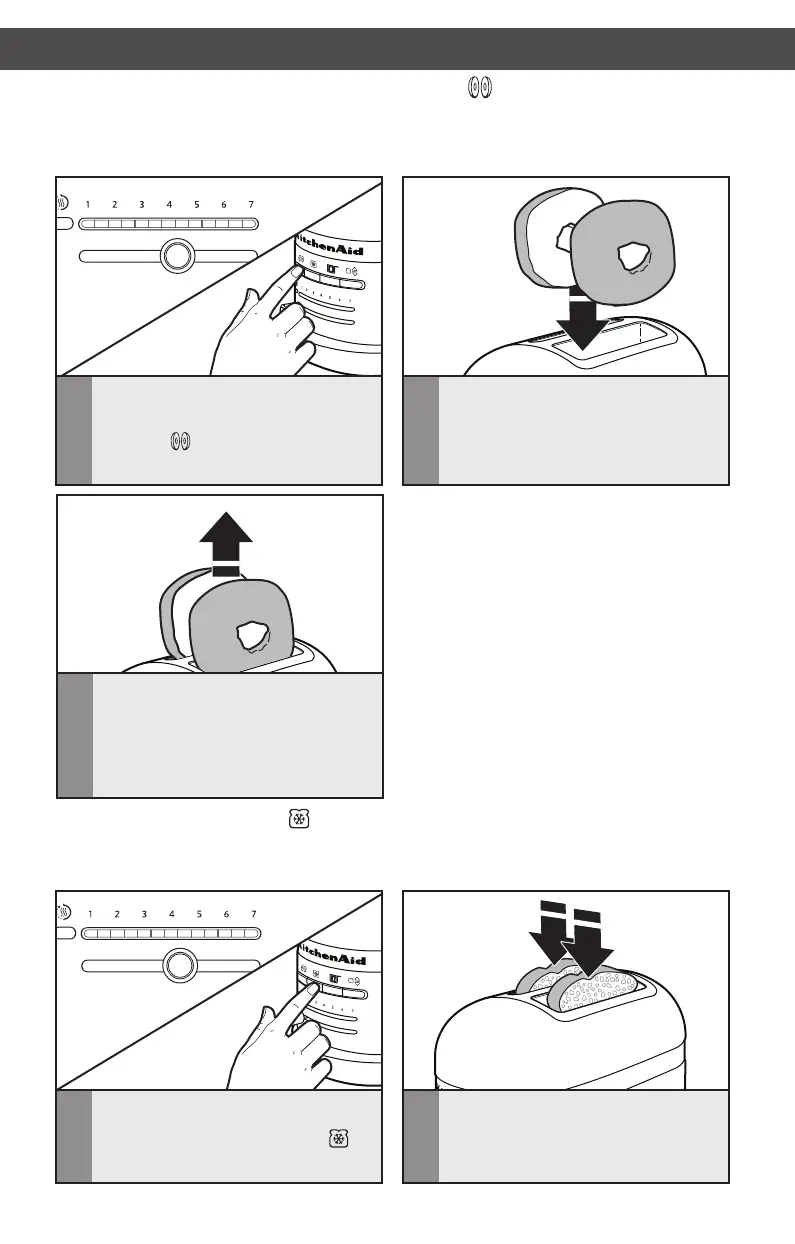 1 2 3 4 5 6 7

KitchenAid

1 2 3 4 5 6 7

KitchenAid