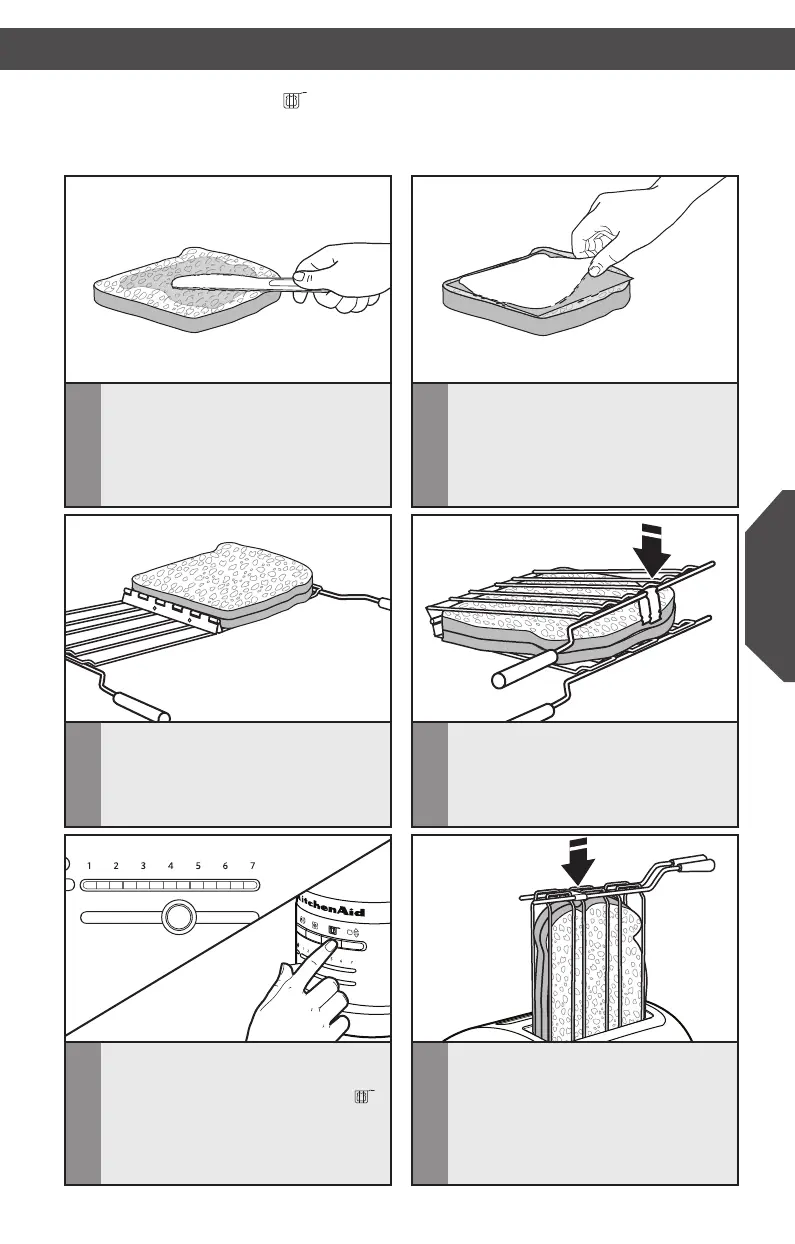 1 2 3 4 5 6 7

KitchenAid