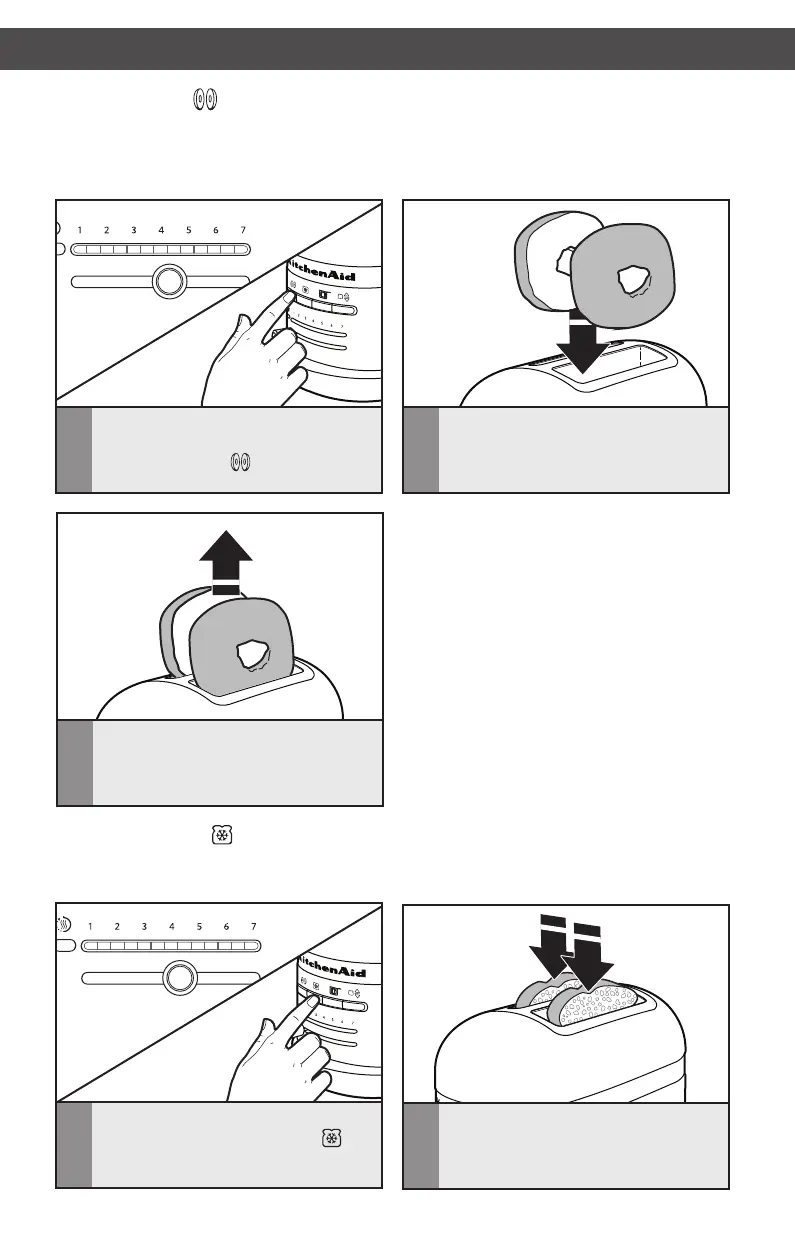 1 2 3 4 5 6 7

KitchenAid

1 2 3 4 5 6 7

KitchenAid