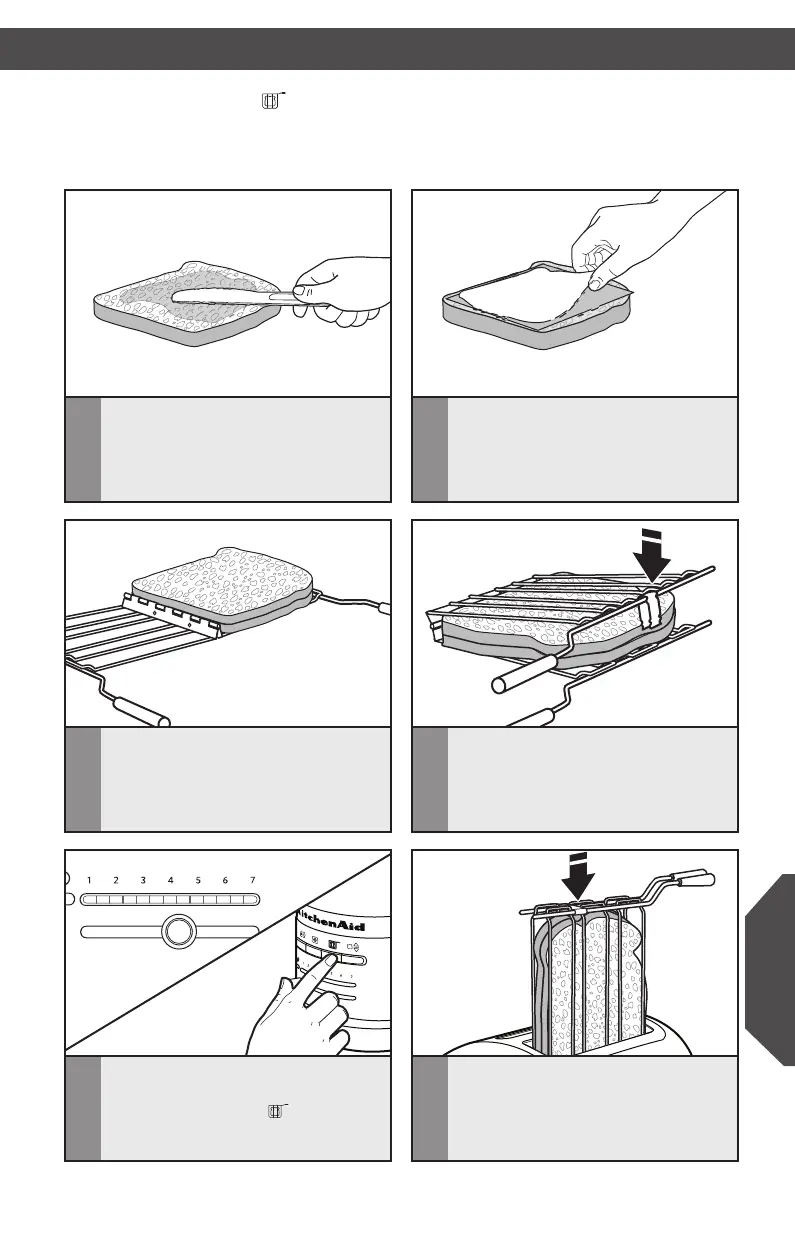 1 2 3 4 5 6 7

KitchenAid