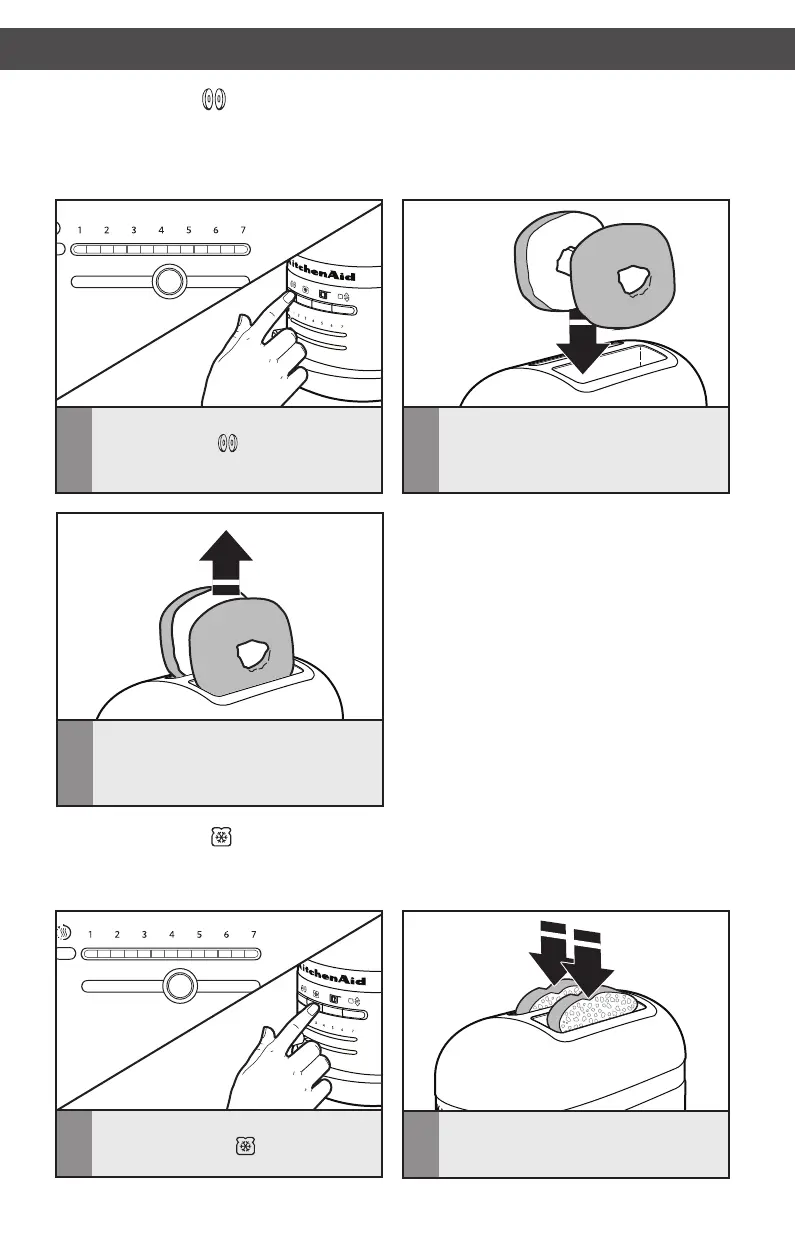 1 2 3 4 5 6 7

KitchenAid

1 2 3 4 5 6 7

KitchenAid